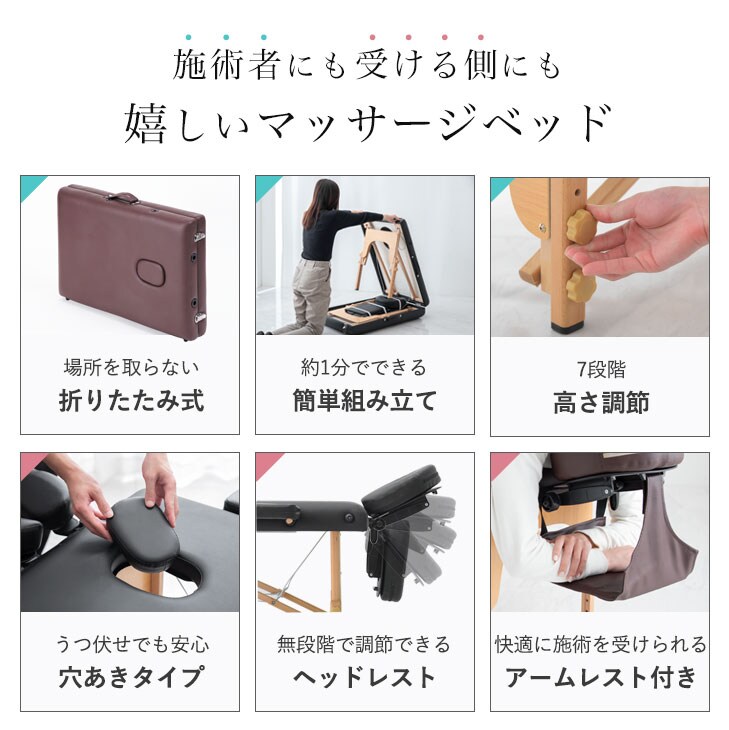 施術者にも受ける側にも

嬉しいマッサージベッド

場所を取らない
折りたたみ式

約1分でできる
簡単組み立て

7段階
高さ調節

うつ伏せでも安心
穴あきタイプ

無段階で調節できる
ヘッドレスト

快適に施術を受けられる
アームレスト付き