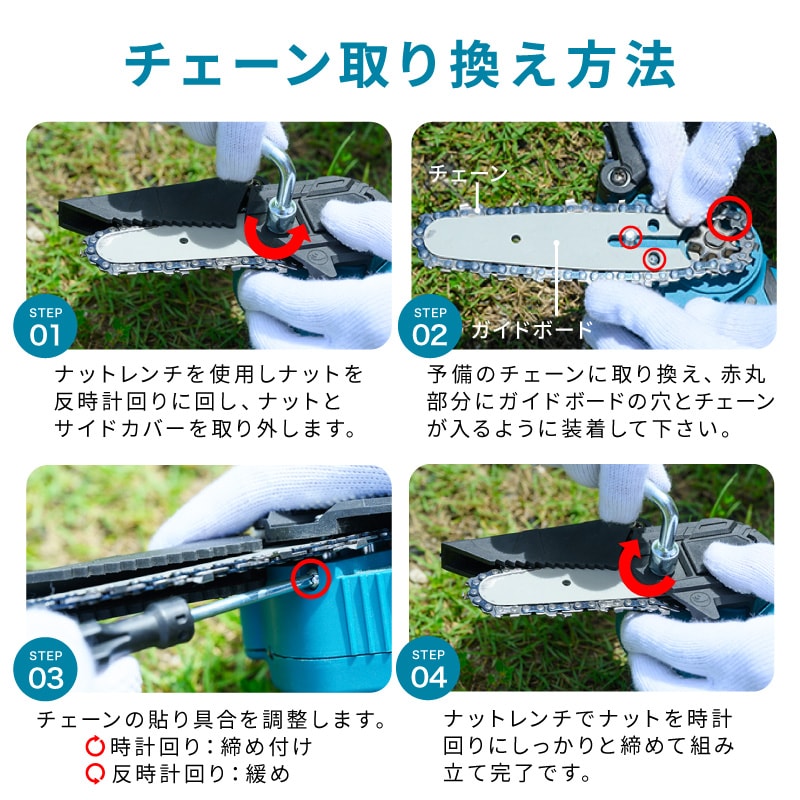 チェーン取り換え方法

STEP 01

ナットレンチを使用しナットを反時計回りに回し、ナットとサイドカバーを取り外します。

チェーン

ガイドボード

STEP 02

予備のチェーンに取り換え、赤丸部分にガイドボードの穴とチェーンが入るように装着して下さい。

STEP 03

チェーンの貼り具合を調整します。
時計回り：締め付け
反時計回り：緩め

STEP 04

ナットレンチでナットを時計回りにしっかりと締めて組み立て完了です。