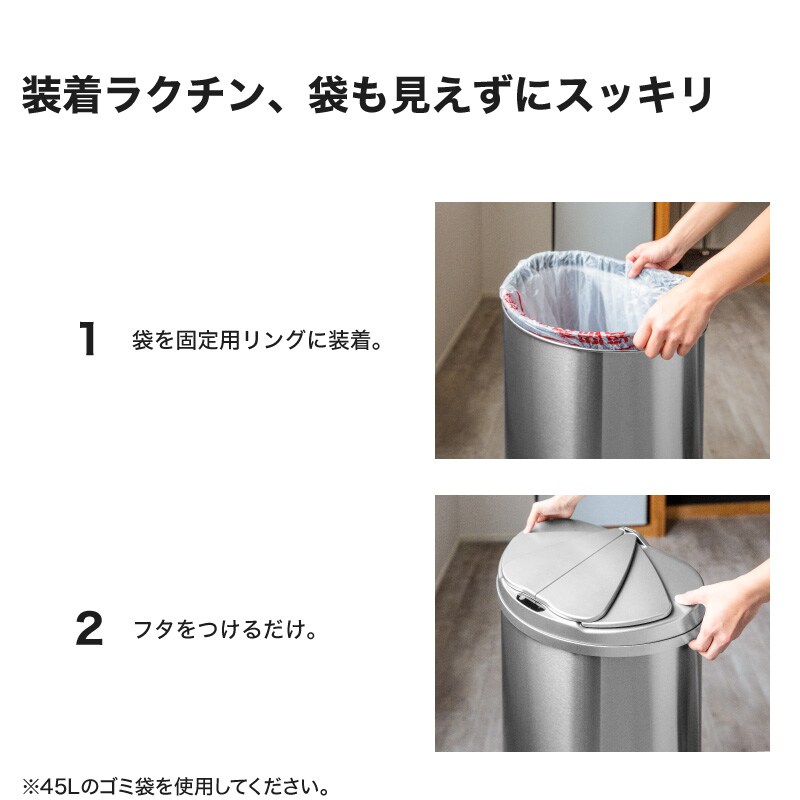 装着ラクチン、袋も見えずにスッキリ

1 袋を固定用リングに装着。

2 フタをつけるだけ。

※45Lのゴミ袋を使用してください。