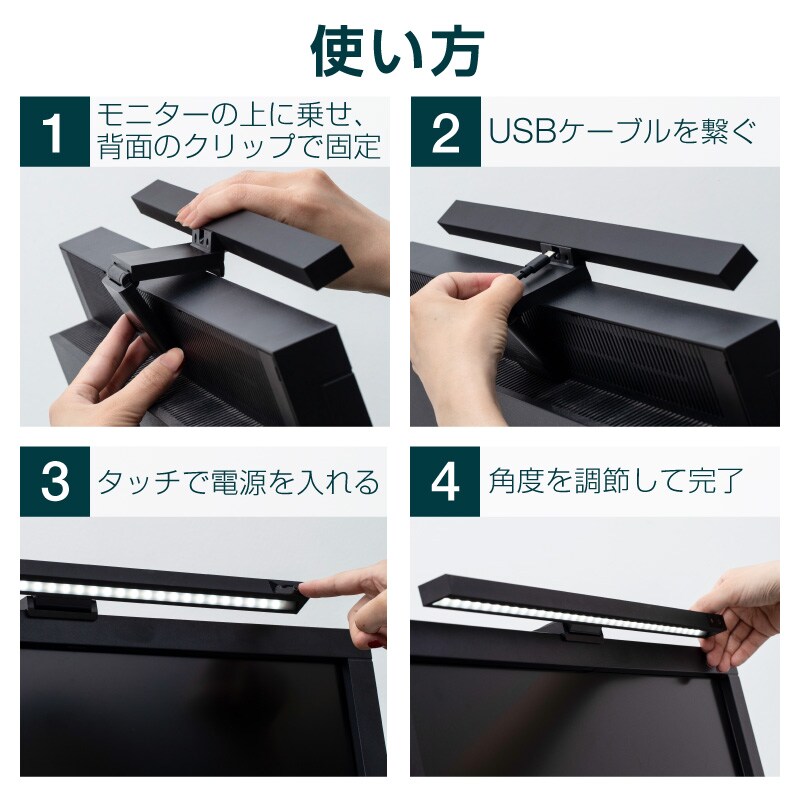 使い方

1 モニターの上に乗せ、背面のクリップで固定

2 USBケーブルを繋ぐ

3 タッチで電源を入れる

4 角度を調節して完了