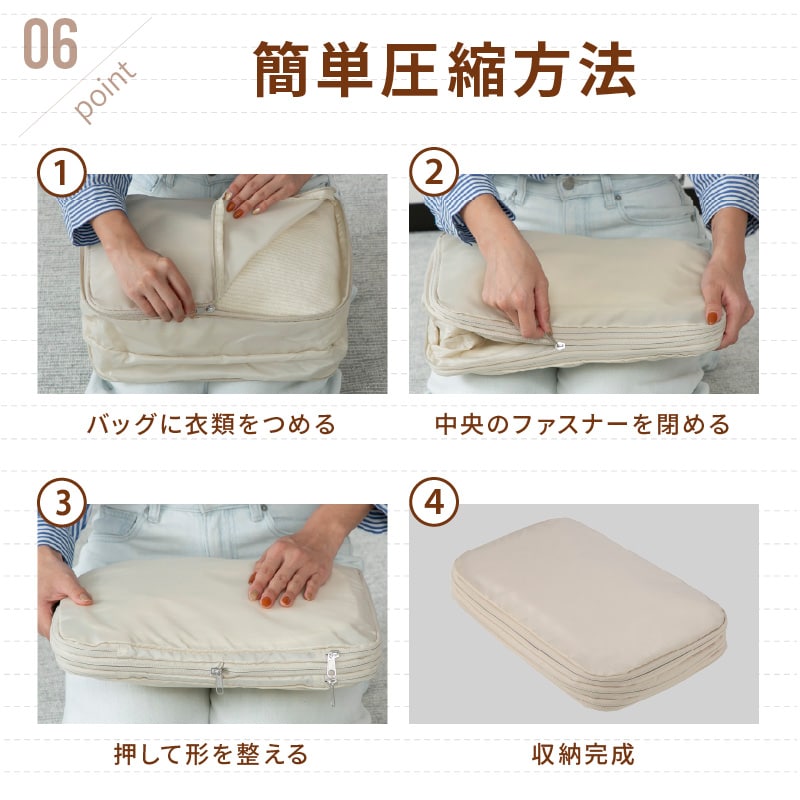 06
point
簡単圧縮方法

1
バッグに衣類をつめる

2
中央のファスナーを閉める

3
押して形を整える

4
収納完成