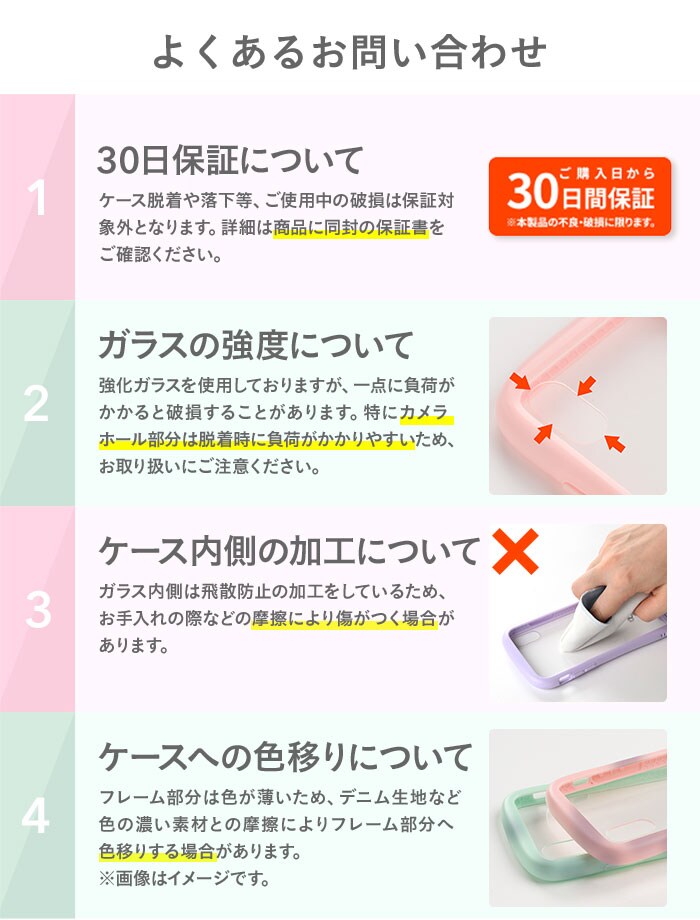 よくあるお問い合わせ

1

30日保証について

ケース脱着や落下等、ご使用中の破損は保証対象外となります。詳細は商品に同封の保証書をご確認ください。

ご購入日から
30日間保証
※本製品の不良・破損に限ります。

2

ガラスの強度について

強化ガラスを使用しておりますが、一点に負荷がかかると破損することがあります。特にカメラホール部分は脱着時に負荷がかかりやすいため、お取り扱いにご注意ください。

3

ケース内側の加工について

ガラス内側は飛散防止の加工をしているため、お手入れの際などの摩擦により傷がつく場合があります。

4

ケースへの色移りについて

フレーム部分は色が薄いため、デニム生地など色の濃い素材との摩擦によりフレーム部分へ色移りする場合があります。
※画像はイメージです。