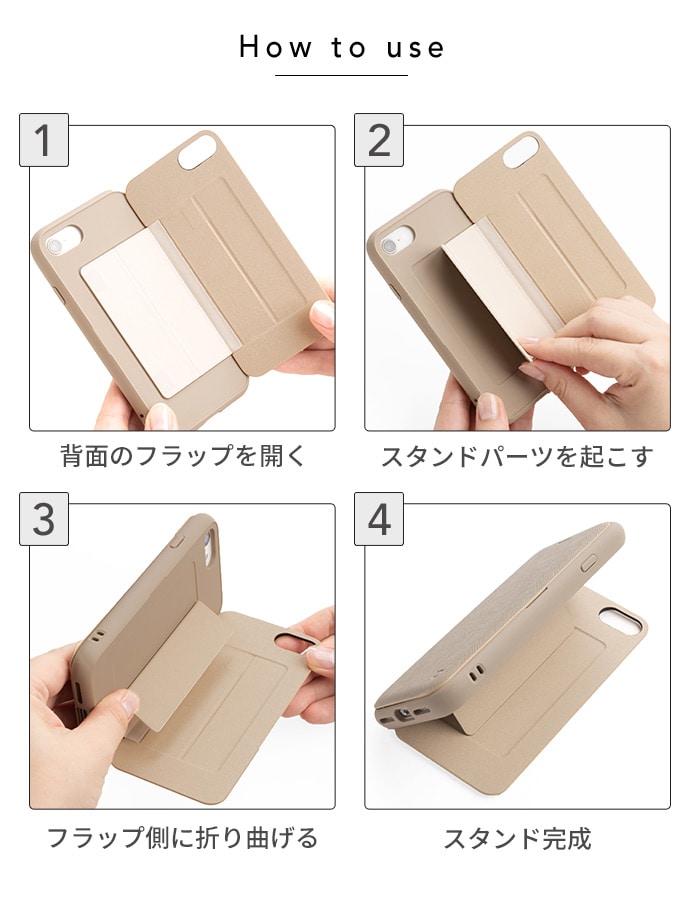 How to use

1

背面のフラップを開く

2

スタンドパーツを起こす

3

フラップ側に折り曲げる

4

スタンド完成