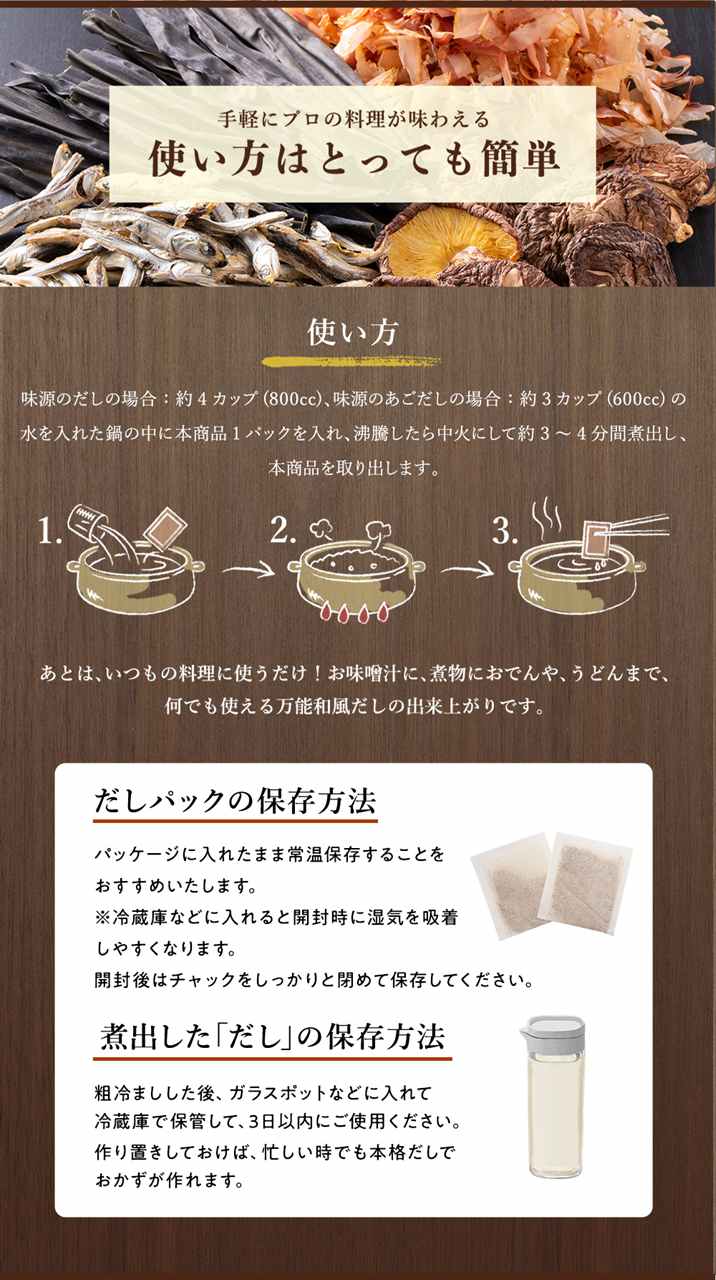 手軽にプロの料理が味わえる
使い方はとっても簡単

使い方

味源のだしの場合：約４カップ（800cc）、味源のあごだしの場合：約３カップ（600cc）の水を入れた鍋の中に本商品１パックを入れ、沸騰したら中火にして約３～４分間煮出し、本商品を取り出します。

1.

2.

3.

あとは、いつもの料理に使うだけ！お味噌汁に、煮物におでんや、うどんまで、何でも使える万能和風だしの出来上がりです。

だしパックの保存方法

パッケージに入れたまま常温保存することをおすすめいたします。
※冷蔵庫などに入れると開封時に湿気を吸着しやすくなります。
開封後はチャックをしっかりと閉めて保存してください。

煮出した「だし」の保存方法

粗冷ましした後、ガラスポットなどに入れて冷蔵庫で保管して、3日以内にご使用ください。
作り置きしておけば、忙しい時でも本格だしでおかずが作れます。