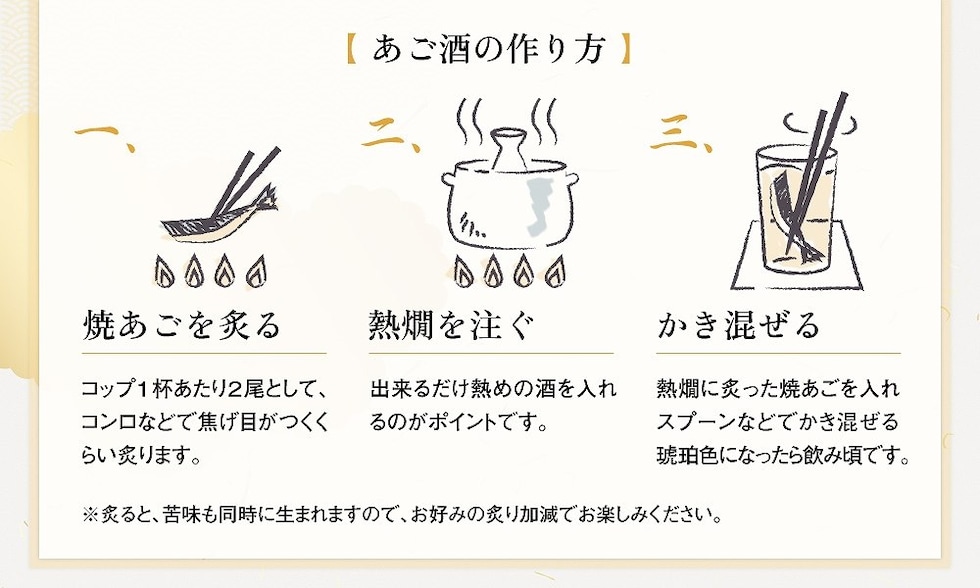 【 あご酒の作り方 】

一、

焼あごを炙る

コップ１杯あたり２尾として、コンロなどで焦げ目がつくくらい炙ります。

二、

熱燗を注ぐ

出来るだけ熱めの酒を入れるのがポイントです。

三、

かき混ぜる

熱燗に炙った焼あごを入れスプーンなどでかき混ぜる琥珀色になったら飲み頃です。

※炙ると、苦味も同時に生まれますので、お好みの炙り加減でお楽しみください。