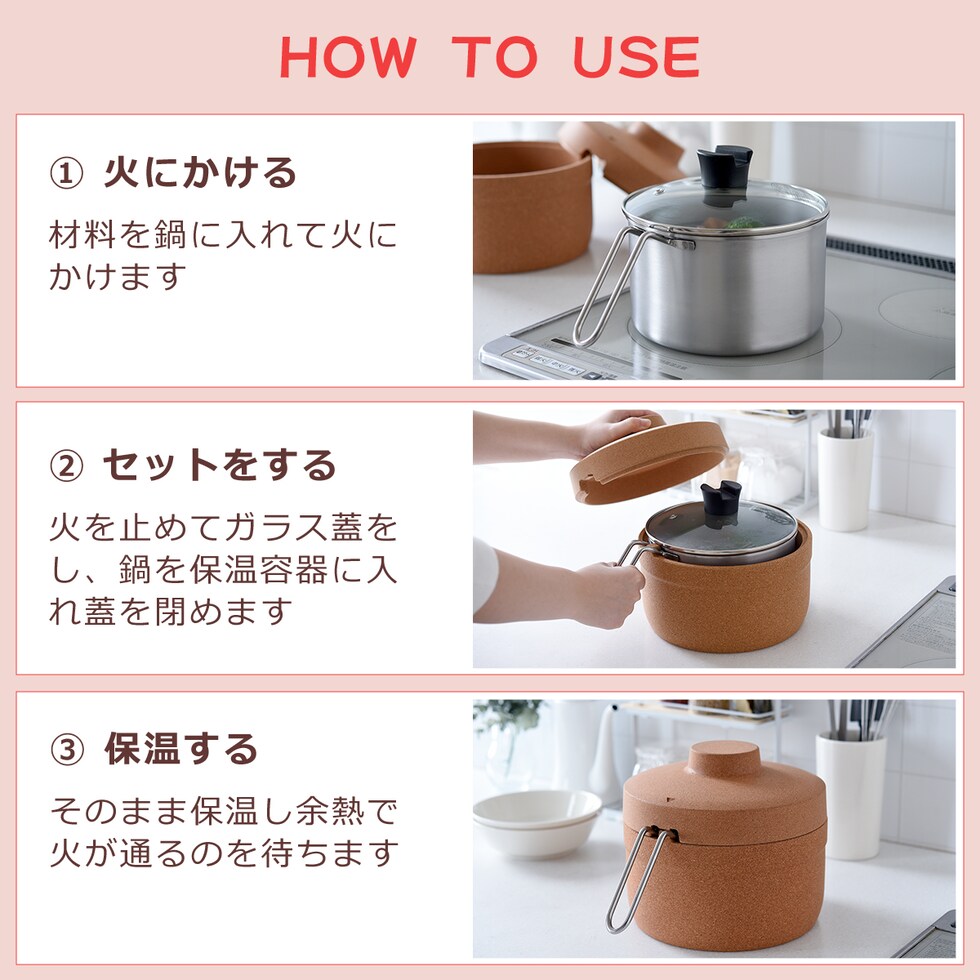 HOW TO USE

① 火にかける

材料を鍋に入れて火にかけます

② セットをする

火を止めてガラス蓋をし、鍋を保温容器に入れ蓋を閉めます

③ 保温する

そのまま保温し余熱で火が通るのを待ちます