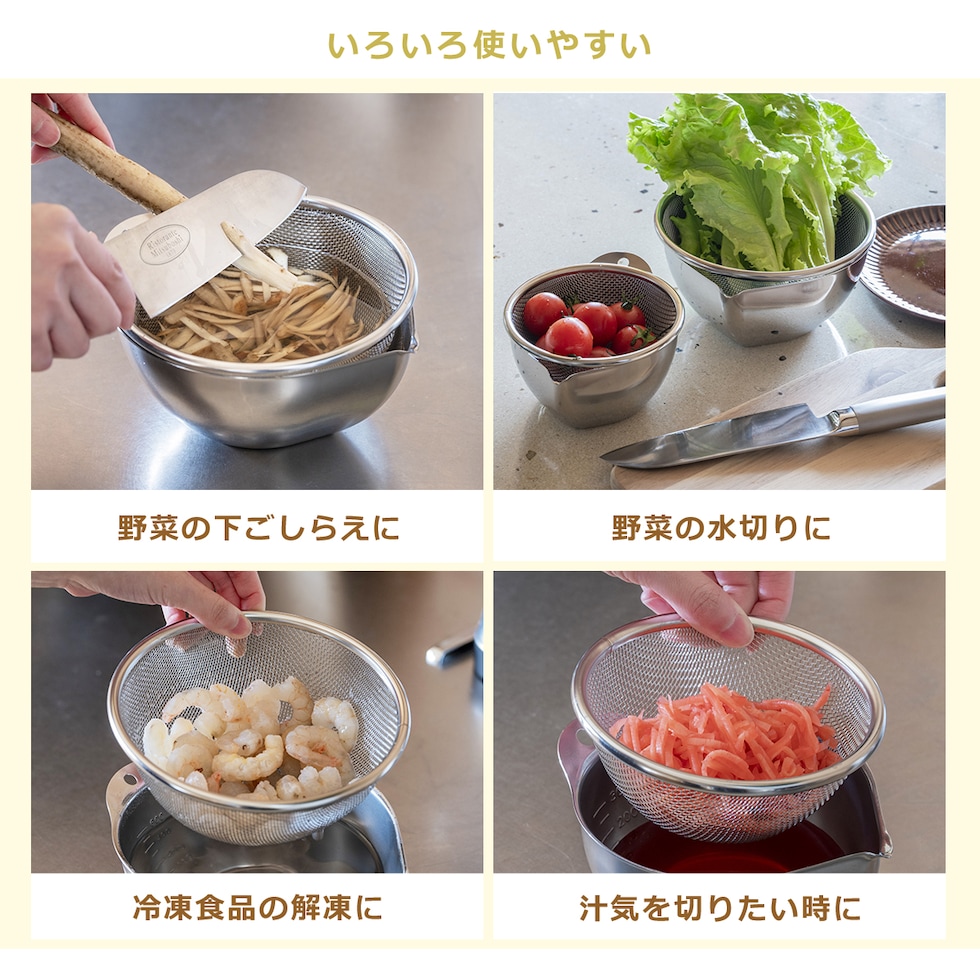 いろいろ使いやすい

野菜の下ごしらえに

野菜の水切りに

冷凍食品の解凍に

汁気を切りたい時に