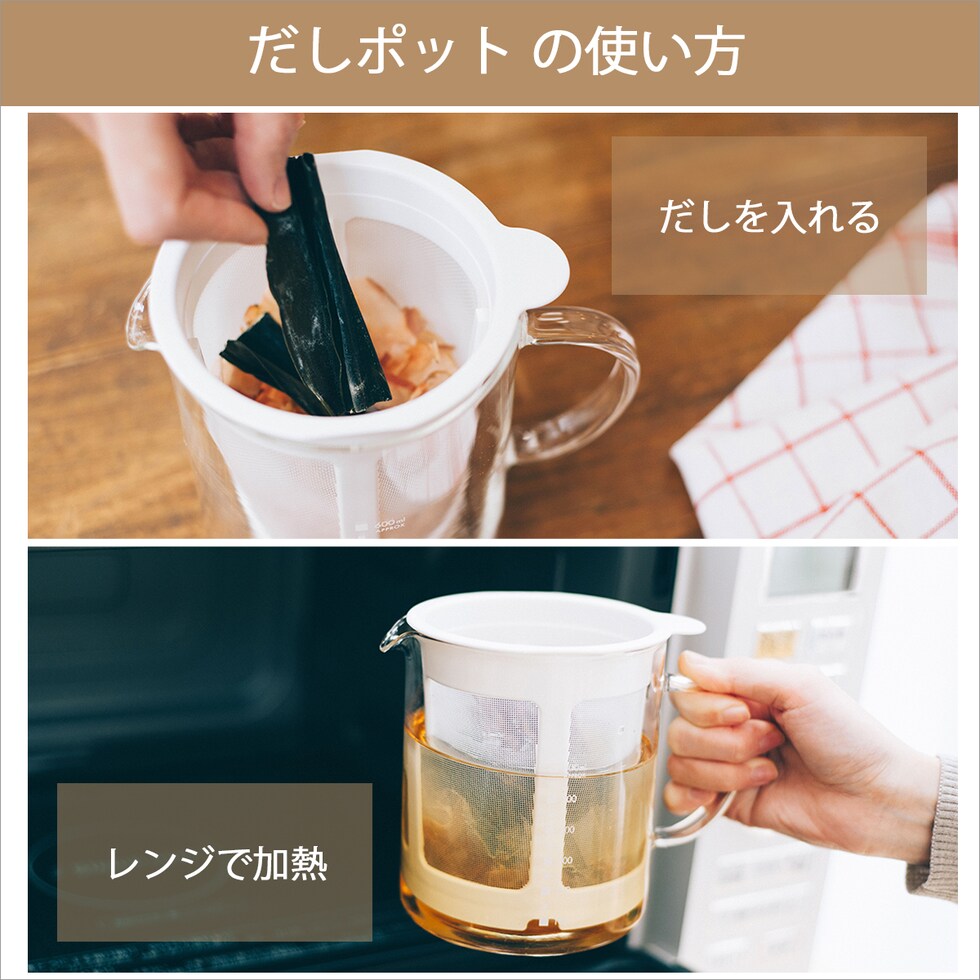 だしポット の使い方

だしを入れる

レンジで加熱