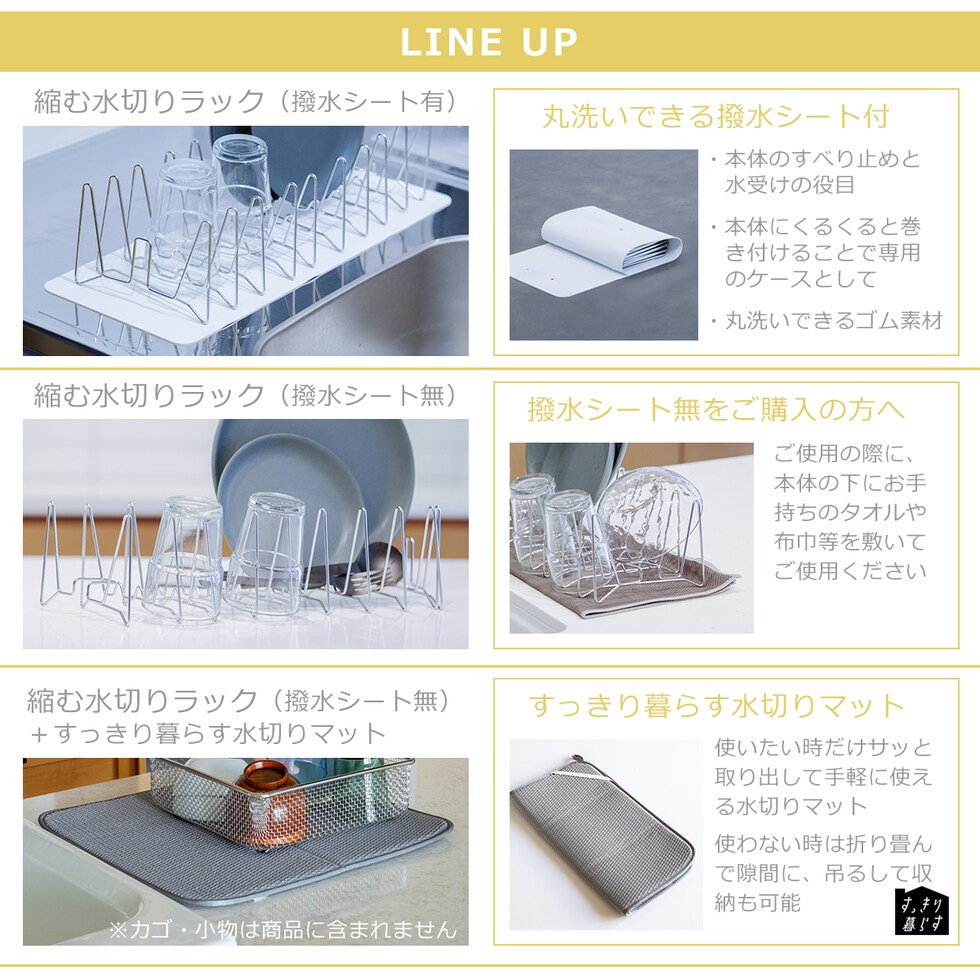 LINE UP

縮む水切りラック（撥水シート有）

丸洗いできる撥水シート付

・本体のすべり止めと水受けの役目

・本体にくるくると巻き付けることで専用のケースとして

・丸洗いできるゴム素材

縮む水切りラック（撥水シート無）

撥水シート無をご購入の方へ

ご使用の際に、本体の下にお手持ちのタオルや布巾等を敷いてご使用ください

縮む水切りラック（撥水シート無）
＋すっきり暮らす水切りマット

※カゴ・小物は商品に含まれません

すっきり暮らす水切りマット

使いたい時だけサッと取り出して手軽に使える水切りマット

使わない時は折り畳んで隙間に、吊るして収納も可能

すっきり暮らす