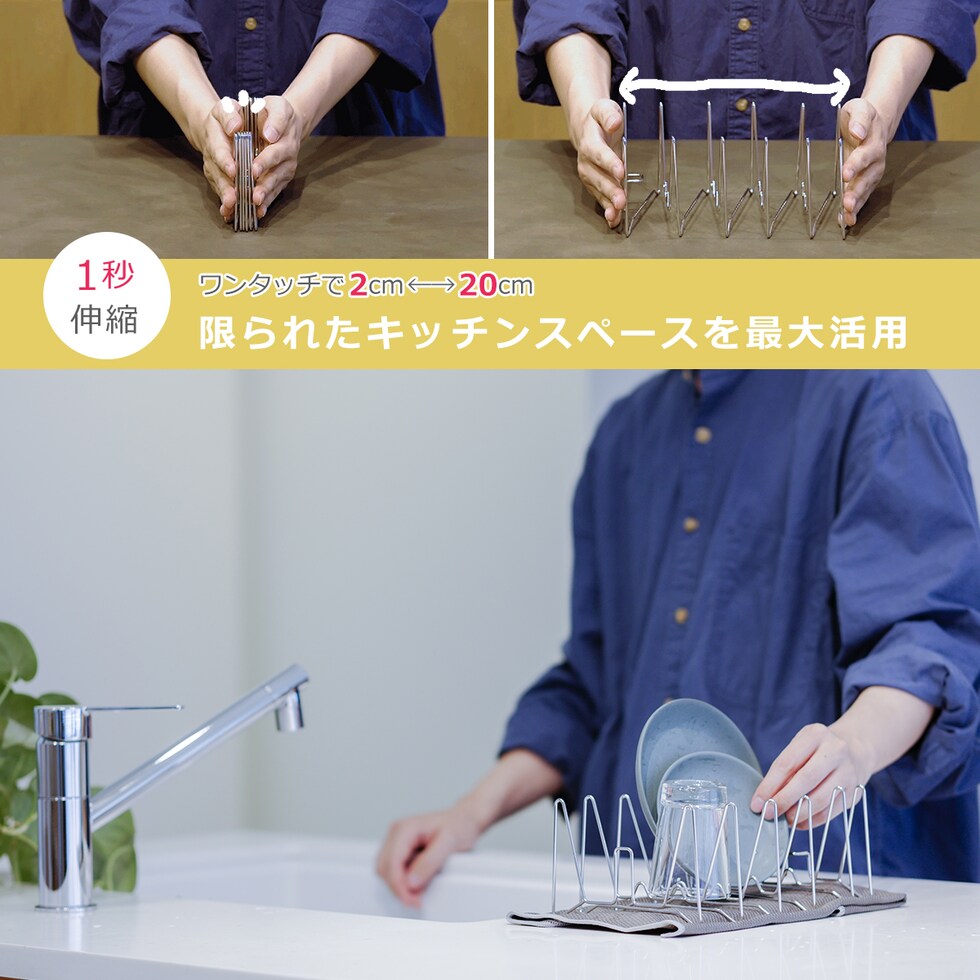 1秒
伸縮

ワンタッチで2cm⟷20cm
限られたキッチンスペースを最大活用