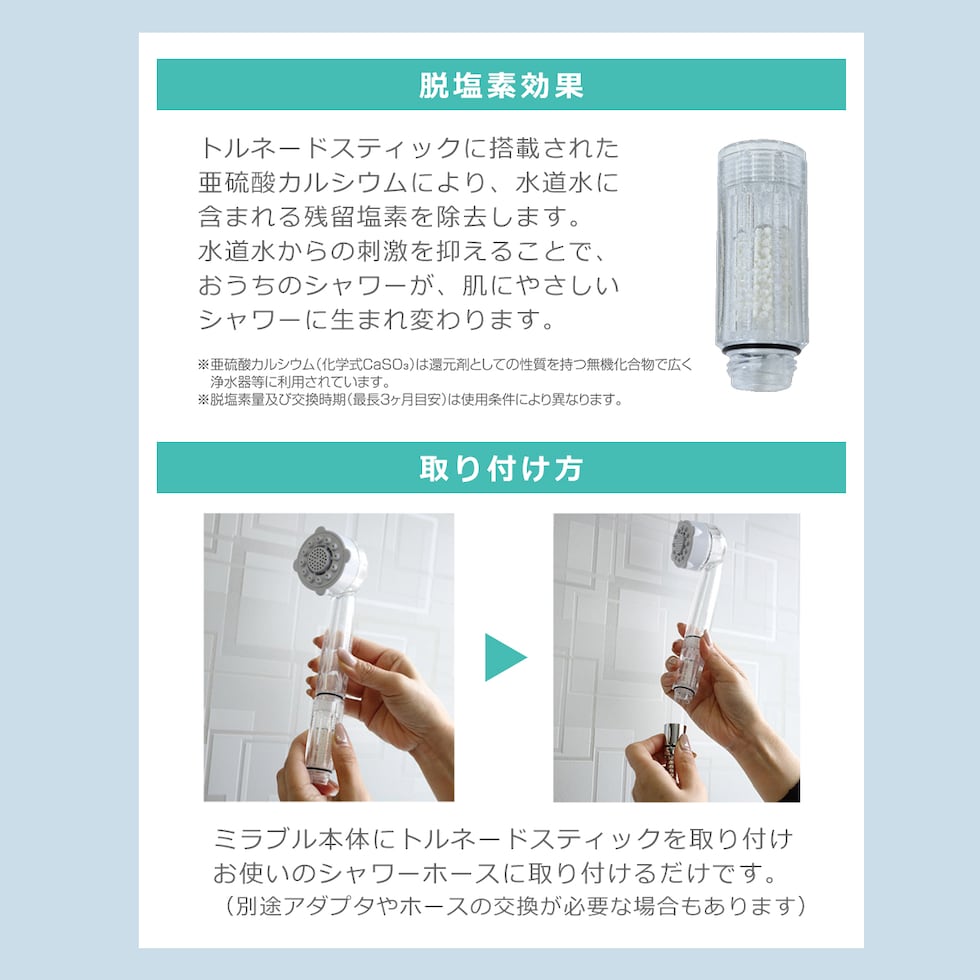 脱塩素効果

トルネードスティックに搭載された亜硫酸カルシウムにより、水道水に含まれる残留塩素を除去します。
水道水からの刺激を抑えることで、おうちのシャワーが、肌にやさしいシャワーに生まれ変わります。

※亜硫酸カルシウム(化学式$CaSO_3$)は還元剤としての性質を持つ無機化合物で広く浄水器等に利用されています。
※脱塩素量及び交換時期(最長3ヶ月目安)は使用条件により異なります。

取り付け方

ミラブル本体にトルネードスティックを取り付けお使いのシャワーホースに取り付けるだけです。
(別途アダプタやホースの交換が必要な場合もあります)