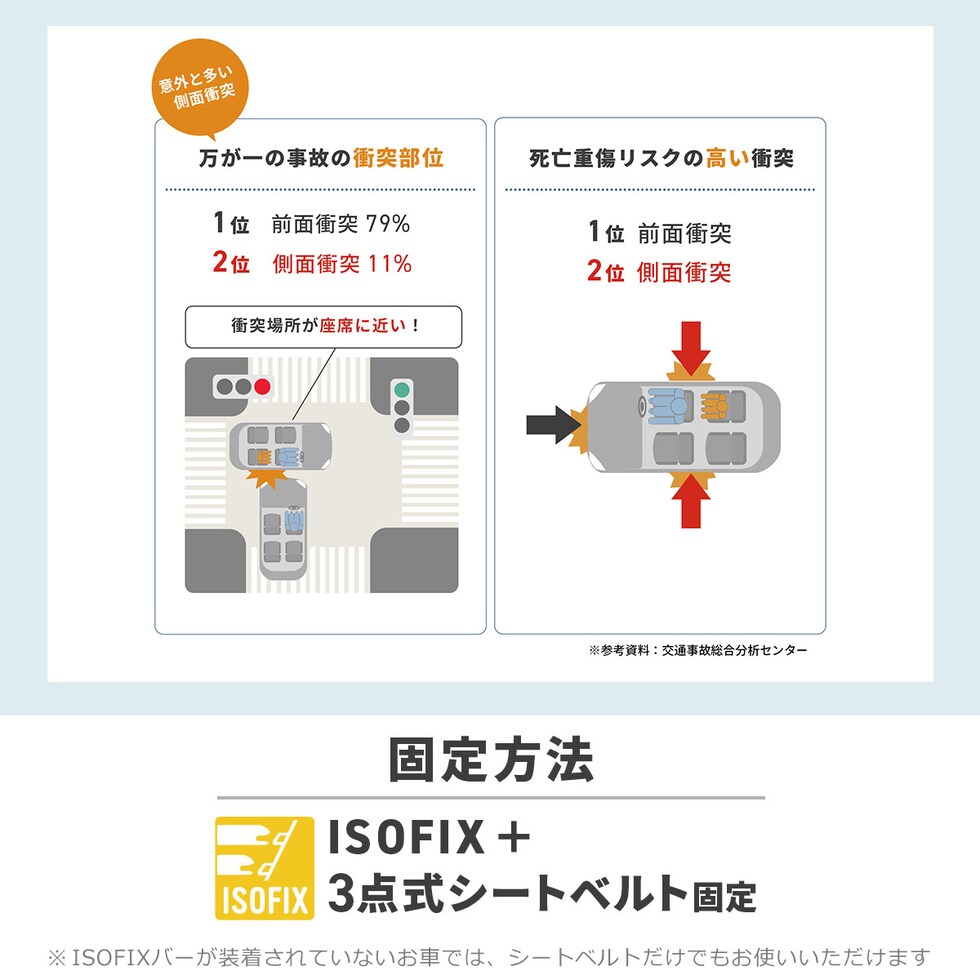 意外と多い
側面衝突

万が一の事故の衝突部位

1位 前面衝突 79%
2位 側面衝突 11%

衝突場所が座席に近い！

死亡重傷リスクの高い衝突

1位 前面衝突
2位 側面衝突

※参考資料：交通事故総合分析センター

固定方法

ISOFIX

ISOFIX＋
3点式シートベルト固定

※ISOFIXバーが装着されていないお車では、シートベルトだけでもお使いいただけます