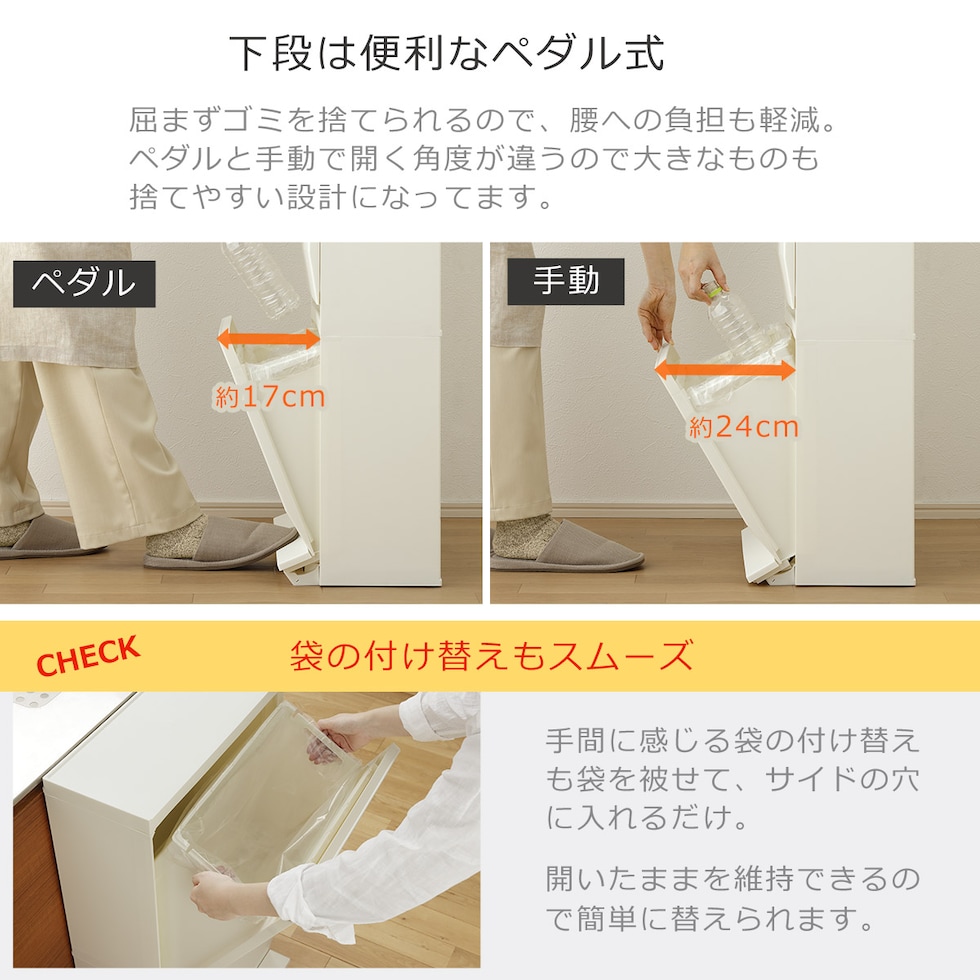 下段は便利なペダル式

屈まずゴミを捨てられるので、腰への負担も軽減。ペダルと手動で開く角度が違うので大きなものも捨てやすい設計になってます。

ペダル

約17cm

手動

約24cm

CHECK

袋の付け替えもスムーズ

手間に感じる袋の付け替えも袋を被せて、サイドの穴に入れるだけ。

開いたままを維持できるので簡単に替えられます。