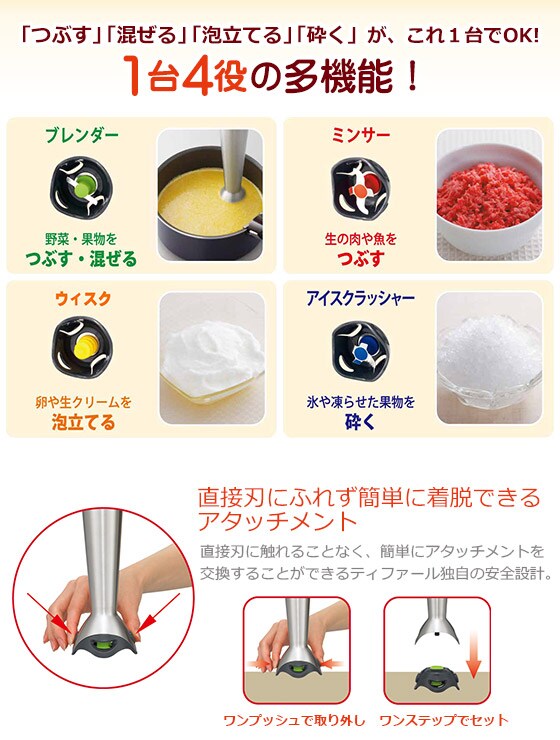 「つぶす」「混ぜる」「泡立てる」「砕く」が、これ１台でOK!

1台4役の多機能！

ブレンダー

野菜・果物を
つぶす・混ぜる

ミンサー

生の肉や魚を
つぶす

ウィスク

卵や生クリームを
泡立てる

アイスクラッシャー

氷や凍らせた果物を
砕く

直接刃にふれず簡単に着脱できるアタッチメント

直接刃に触れることなく、簡単にアタッチメントを交換することができるティファール独自の安全設計。

ワンプッシュで取り外し

ワンステップでセット