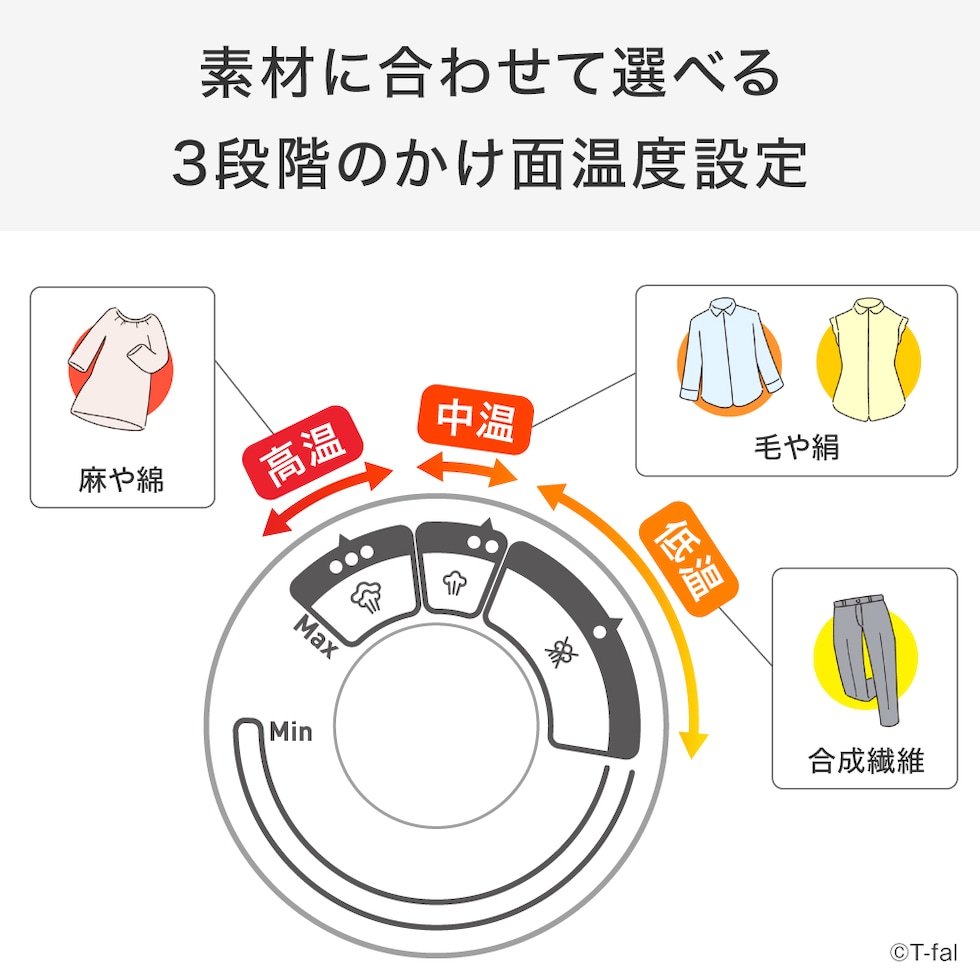 素材に合わせて選べる
3段階のかけ面温度設定

麻や綿

高温

中温

毛や絹

低温

合成繊維

Max

Min

©T-fal