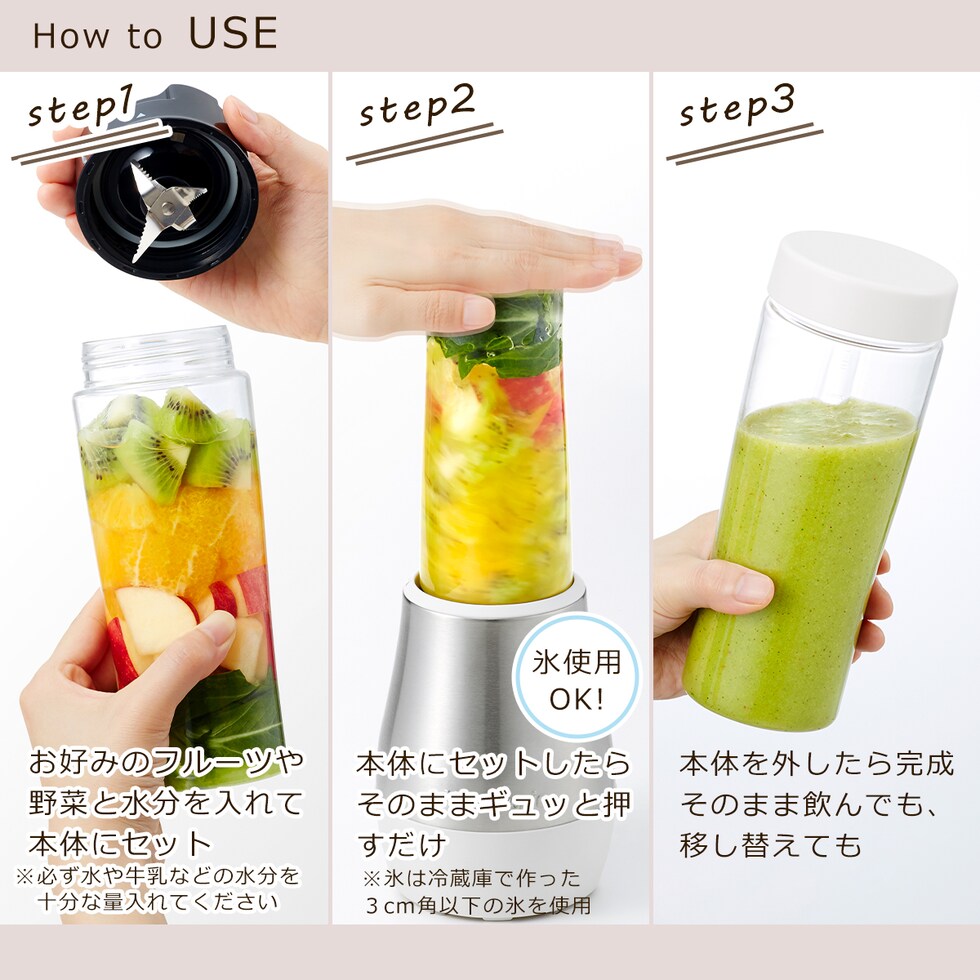 How to USE

step1

お好みのフルーツや野菜と水分を入れて本体にセット
※必ず水や牛乳などの水分を十分な量入れてください

step2

氷使用OK!

本体にセットしたらそのままギュッと押すだけ
※氷は冷蔵庫で作った3cm角以下の氷を使用

step3

本体を外したら完成
そのまま飲んでも、移し替えても