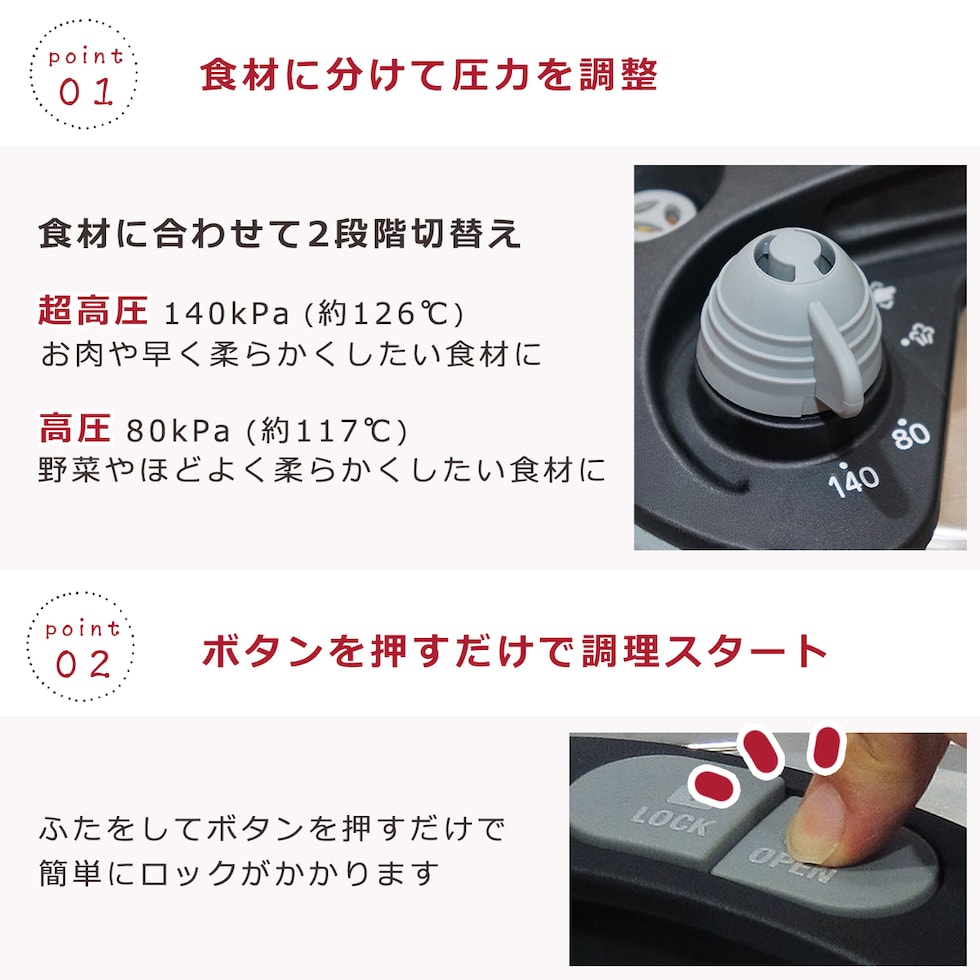 point
01

食材に分けて圧力を調整

食材に合わせて2段階切替え

超高圧 140kPa (約126℃)
お肉や早く柔らかくしたい食材に

高圧 80kPa (約117℃)
野菜やほどよく柔らかくしたい食材に

80
140

point
02

ボタンを押すだけで調理スタート

ふたをしてボタンを押すだけで
簡単にロックがかかります

LOCK
OPEN