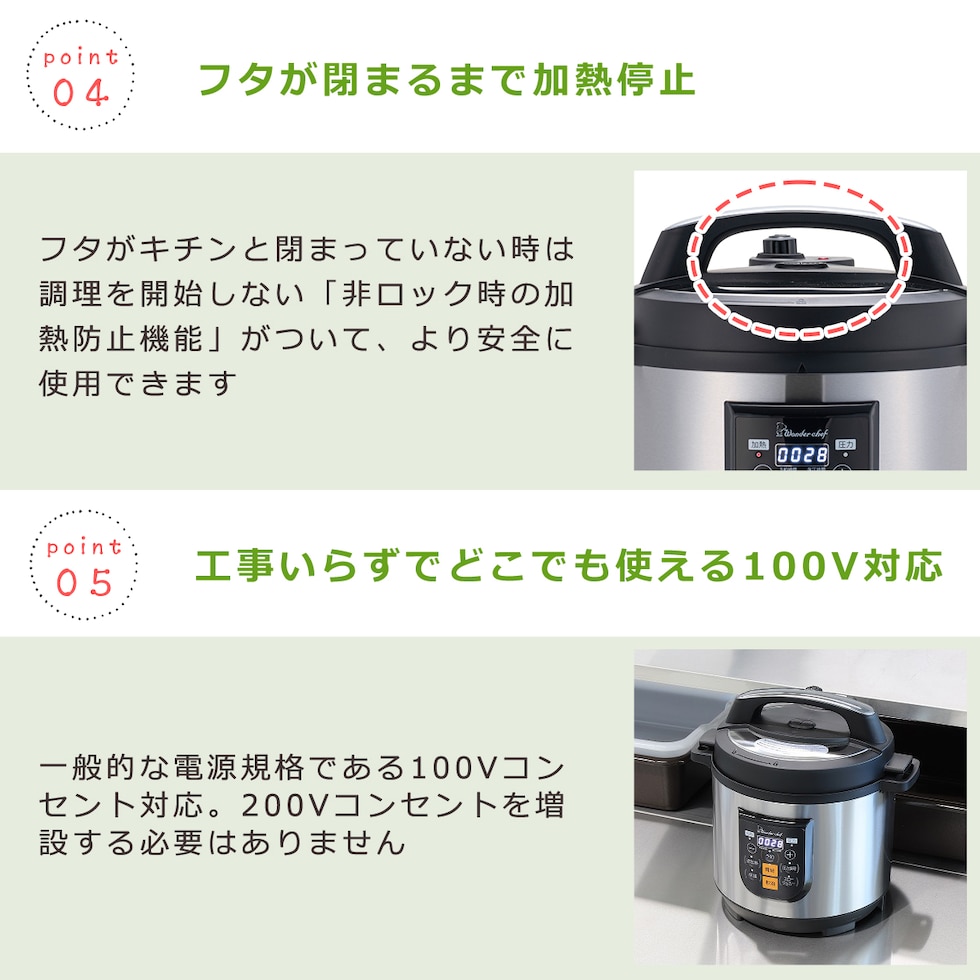 point
04

フタが閉まるまで加熱停止

フタがキチンと閉まっていない時は調理を開始しない「非ロック時の加熱防止機能」がついて、より安全に使用できます

Wonder chef

加熱

0028

圧力

point
05

工事いらずでどこでも使える100V対応

一般的な電源規格である100Vコンセント対応。200Vコンセントを増設する必要はありません