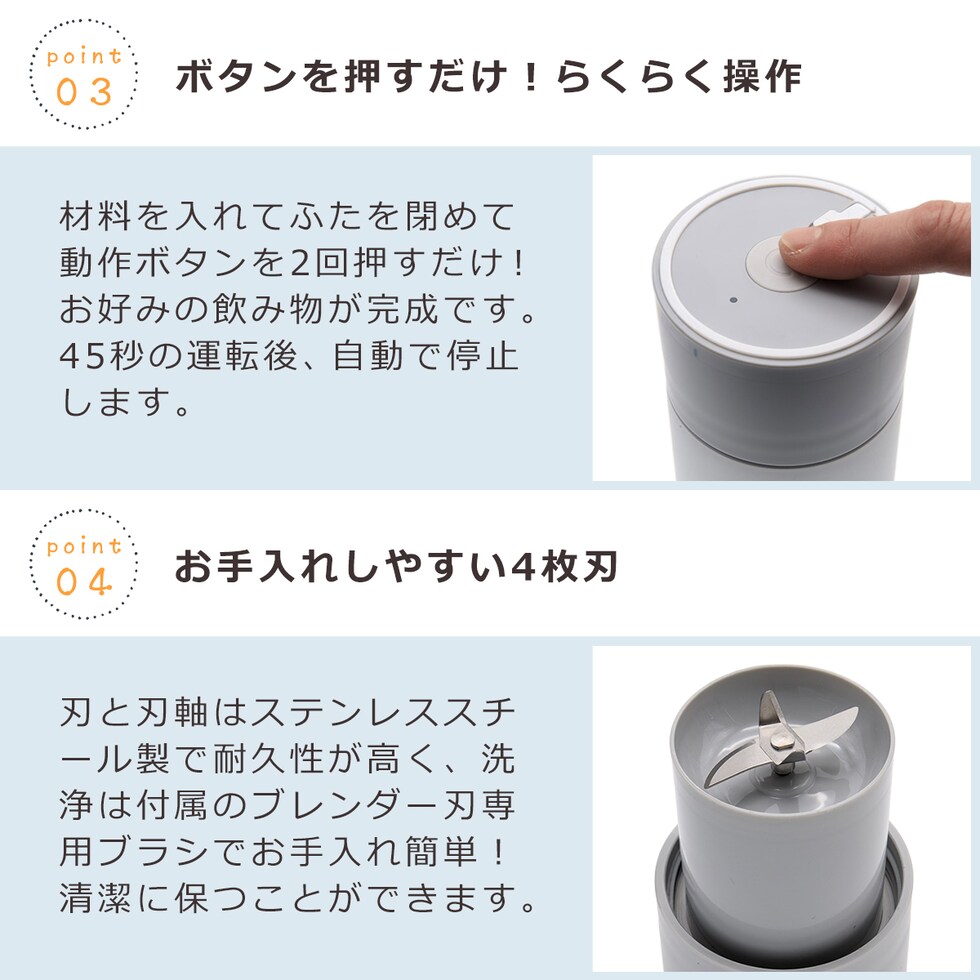 point
03

ボタンを押すだけ！らくらく操作

材料を入れてふたを閉めて動作ボタンを2回押すだけ！お好みの飲み物が完成です。45秒の運転後、自動で停止します。

point
04

お手入れしやすい4枚刃

刃と刃軸はステンレススチール製で耐久性が高く、洗浄は付属のブレンダー刃専用ブラシでお手入れ簡単！清潔に保つことができます。