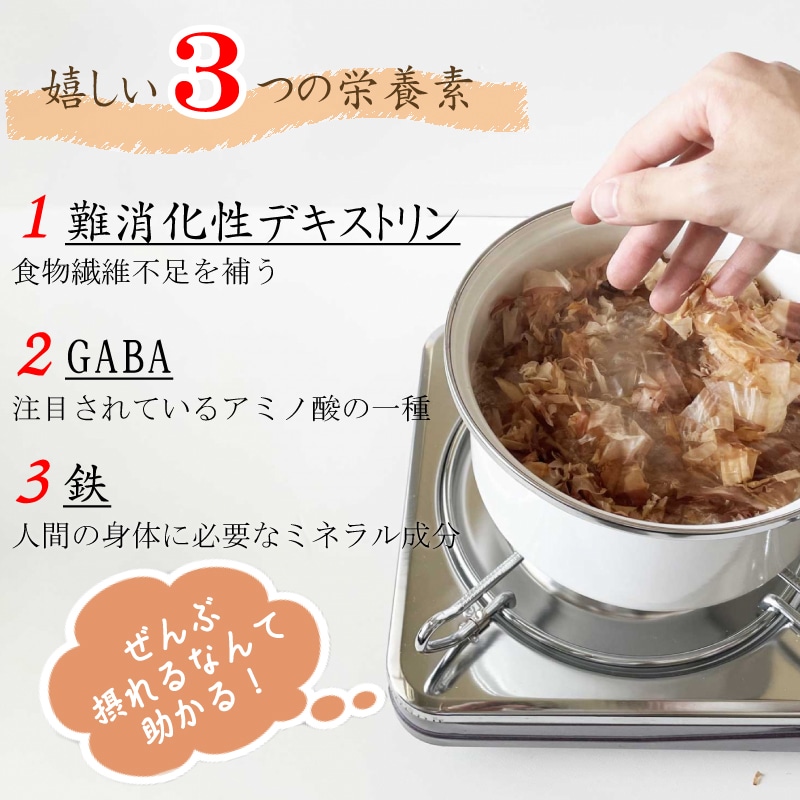 嬉しい3つの栄養素

1 難消化性デキストリン
食物繊維不足を補う

2 GABA
注目されているアミノ酸の一種

3 鉄
人間の身体に必要なミネラル成分

ぜんぶ
摂れるなんて
助かる!