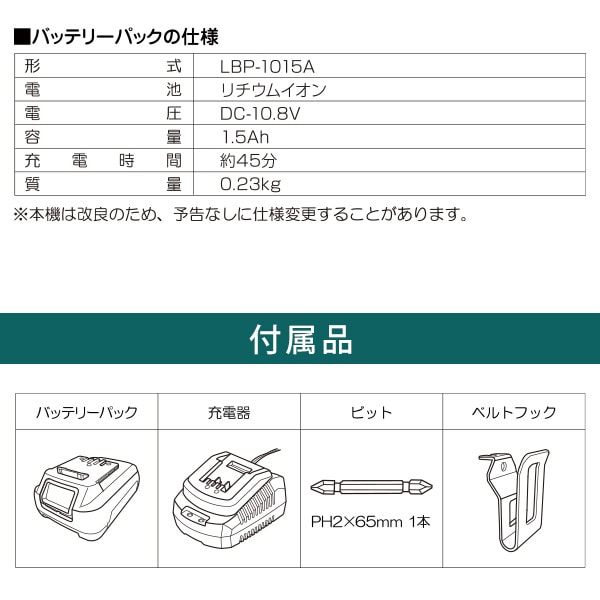 ■バッテリーパックの仕様

| 形式 | LBP-1015A |
|---|---|
| 電池 | リチウムイオン |
| 電圧 | DC-10.8V |
| 容量 | 1.5Ah |
| 充電時間 | 約45分 |
| 質量 | 0.23kg |

※本機は改良のため、予告なしに仕様変更することがあります。

付属品

| バッテリーパック | 充電器 | ビット | ベルトフック |
|---|---|---|---|
| | | PH2×65mm 1本 | |