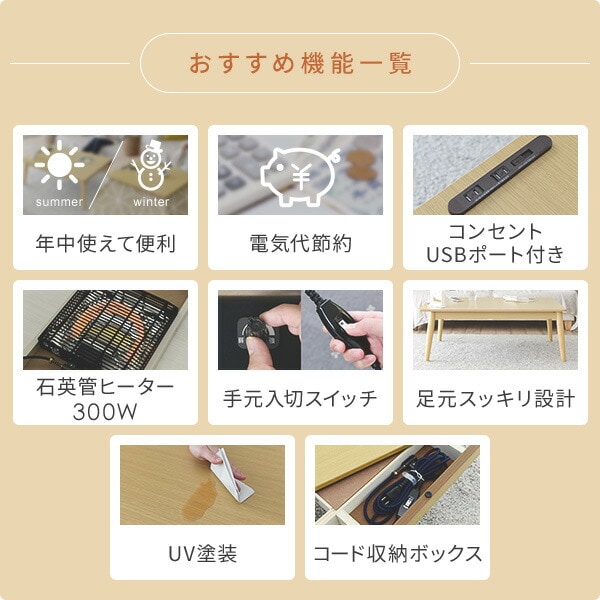 おすすめ機能一覧

summer

winter

年中使えて便利

¥

電気代節約

コンセント USBポート付き

石英管ヒーター 300W

手元入切スイッチ

足元スッキリ設計

UV塗装

コード収納ボックス