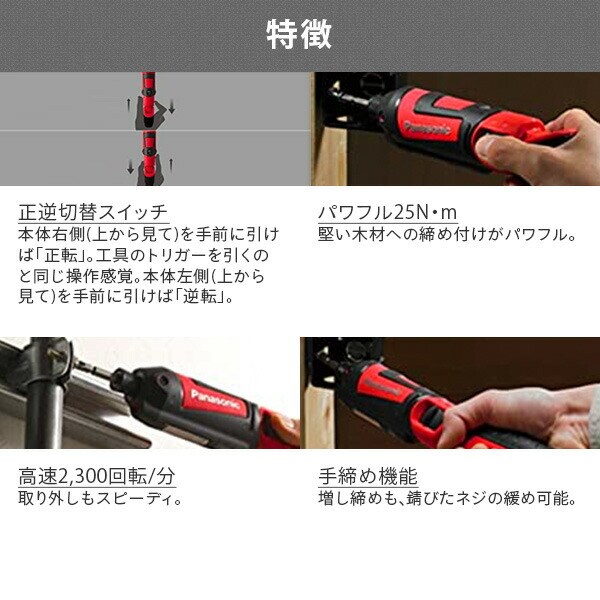 特徴

Panasonic

正逆切替スイッチ
本体右側(上から見て)を手前に引けば「正転」。工具のトリガーを引くのと同じ操作感覚。本体左側(上から見て)を手前に引けば「逆転」。

パワフル25N・m
堅い木材への締め付けがパワフル。

Panasonic

Panasonic

高速2,300回転/分
取り外しもスピーディ。

手締め機能
増し締めも、錆びたネジの緩め可能。