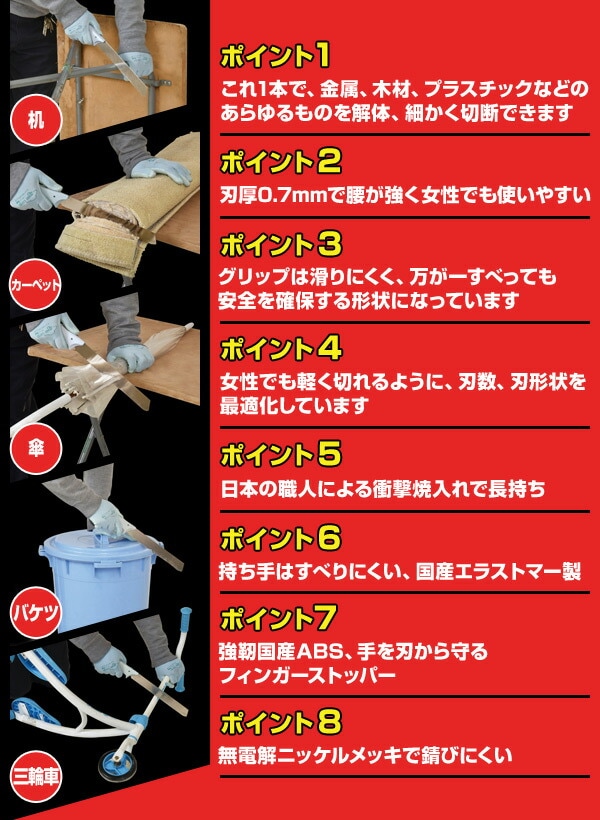 机

カーペット

傘

バケツ

三輪車

ポイント1

これ1本で、金属、木材、プラスチックなどのあらゆるものを解体、細かく切断できます

ポイント2

刃厚0.7mmで腰が強く女性でも使いやすい

ポイント3

グリップは滑りにくく、万が一すべっても安全を確保する形状になっています

ポイント4

女性でも軽く切れるように、刃数、刃形状を最適化しています

ポイント5

日本の職人による衝撃焼入れで長持ち

ポイント6

持ち手はすべりにくい、国産エラストマー製

ポイント7

強靭国産ABS、手を刃から守るフィンガーストッパー

ポイント8

無電解ニッケルメッキで錆びにくい