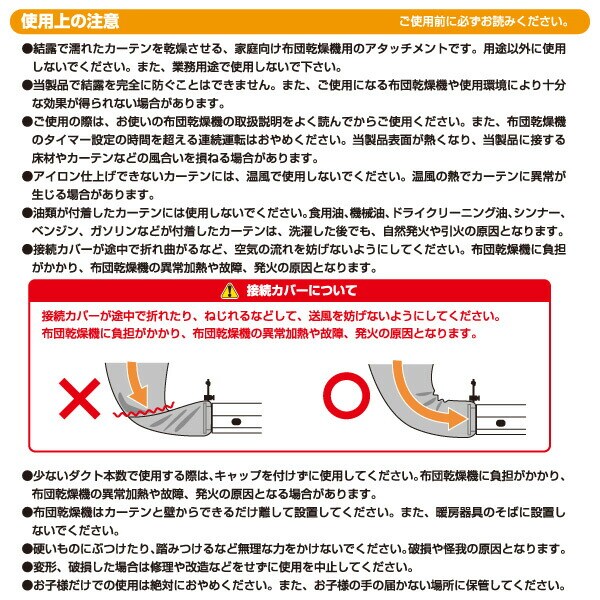 使用上の注意

ご使用前に必ずお読みください。

●結露で濡れたカーテンを乾燥させる、家庭向け布団乾燥機用のアタッチメントです。用途以外に使用しないでください。また、業務用途で使用しないで下さい。

●当製品で結露を完全に防ぐことはできません。また、ご使用になる布団乾燥機や使用環境により十分な効果が得られない場合があります。

●ご使用の際は、お使いの布団乾燥機の取扱説明をよく読んでからご使用ください。また、布団乾燥機のタイマー設定の時間を超える連続運転はおやめください。当製品表面が熱くなり、当製品に接する床材やカーテンなどの風合いを損ねる場合があります。

●アイロン仕上げできないカーテンには、温風で使用しないでください。温風の熱でカーテンに異常が生じる場合があります。

●油類が付着したカーテンには使用しないでください。食用油、機械油、ドライクリーニング油、シンナー、ベンジン、ガソリンなどが付着したカーテンは、洗濯した後でも、自然発火や引火の原因となります。

●接続カバーが途中で折れ曲がるなど、空気の流れを妨げないようにしてください。布団乾燥機に負担がかかり、布団乾燥機の異常加熱や故障、発火の原因となります。

接続カバーについて

接続カバーが途中で折れたり、ねじれるなどして、送風を妨げないようにしてください。
布団乾燥機に負担がかかり、布団乾燥機の異常加熱や故障、発火の原因となります。

●少ないダクト本数で使用する際は、キャップを付けずに使用してください。布団乾燥機に負担がかかり、布団乾燥機の異常加熱や故障、発火の原因となる場合があります。

●布団乾燥機はカーテンと壁からできるだけ離して設置してください。また、暖房器具のそばに設置しないでください。

●硬いものにぶつけたり、踏みつけるなど無理な力をかけないでください。破損や怪我の原因となります。

●変形、破損した場合は修理や改造などをせずに使用を中止してください。

●お子様だけでの使用は絶対におやめください。また、お子様の手の届かない場所に保管してください。