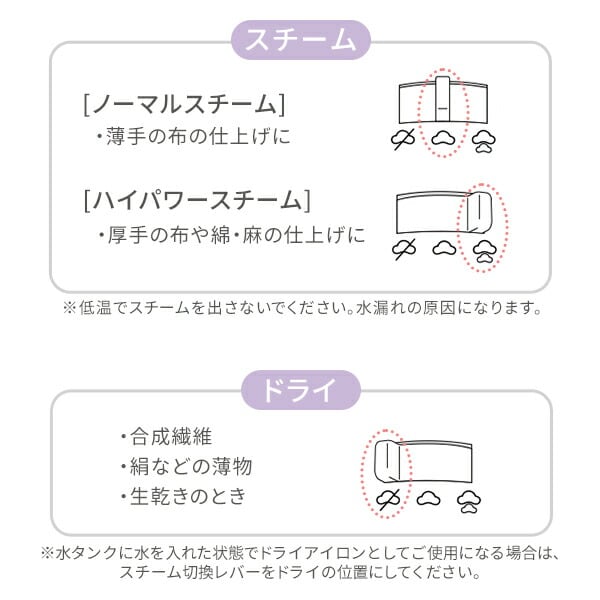 スチーム

[ノーマルスチーム]
・薄手の布の仕上げに

[ハイパワースチーム]
・厚手の布や綿・麻の仕上げに

※低温でスチームを出さないでください。水漏れの原因になります。

ドライ

・合成繊維
・絹などの薄物
・生乾きのとき

※水タンクに水を入れた状態でドライアイロンとしてご使用になる場合は、スチーム切換レバーをドライの位置にしてください。