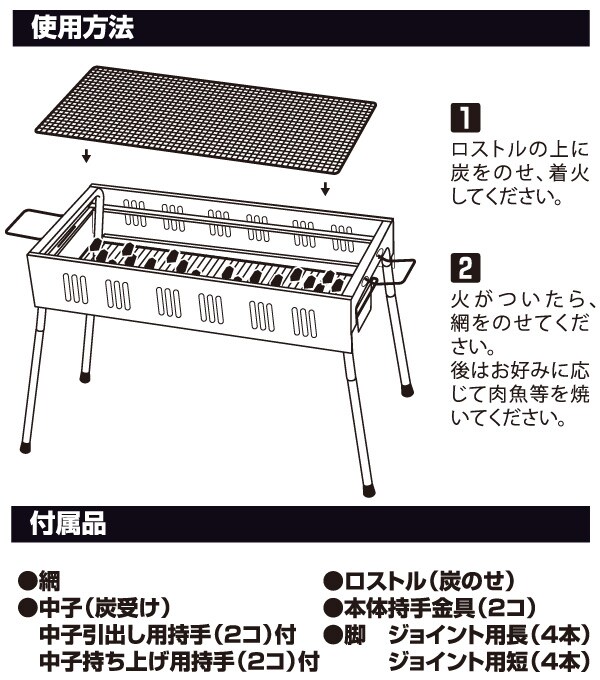 使用方法

1
ロストルの上に炭をのせ、着火してください。

2
火がついたら、網をのせてください。
後はお好みに応じて肉魚等を焼いてください。

付属品

●網
●中子（炭受け）
中子引出し用持手（2コ）付
中子持ち上げ用持手（2コ）付

●ロストル（炭のせ）
●本体持手金具（2コ）
●脚　ジョイント用長（4本）
ジョイント用短（4本）