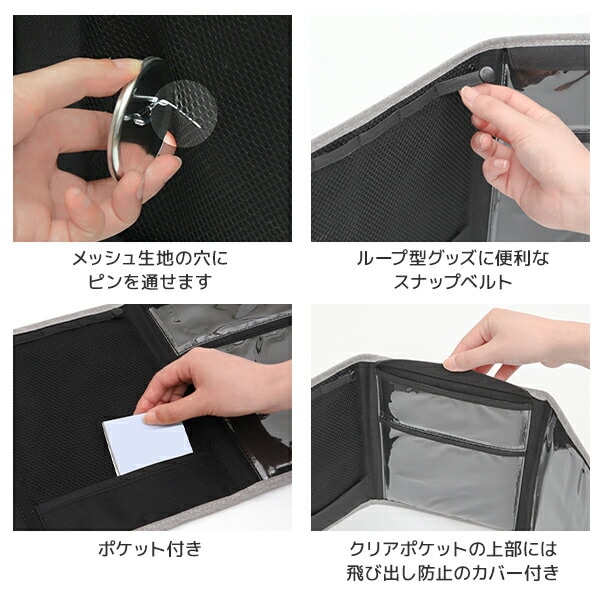 メッシュ生地の穴に
ピンを通せます

ループ型グッズに便利な
スナップベルト

ポケット付き

クリアポケットの上部には
飛び出し防止のカバー付き