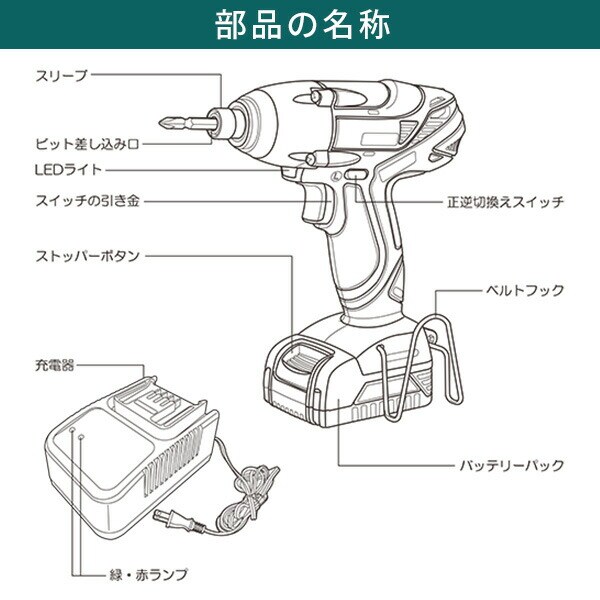 部品の名称

スリーブ

ビット差し込み口

LEDライト

スイッチの引き金

正逆切換えスイッチ

ストッパーボタン

ベルトフック

充電器

バッテリーパック

緑・赤ランプ