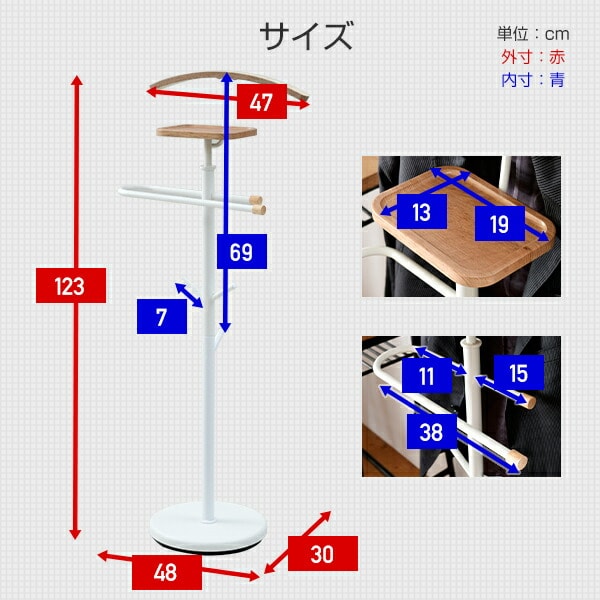 サイズ

単位：cm
外寸：赤
内寸：青

47
69
123
7
48
30
13
19
11
15
38