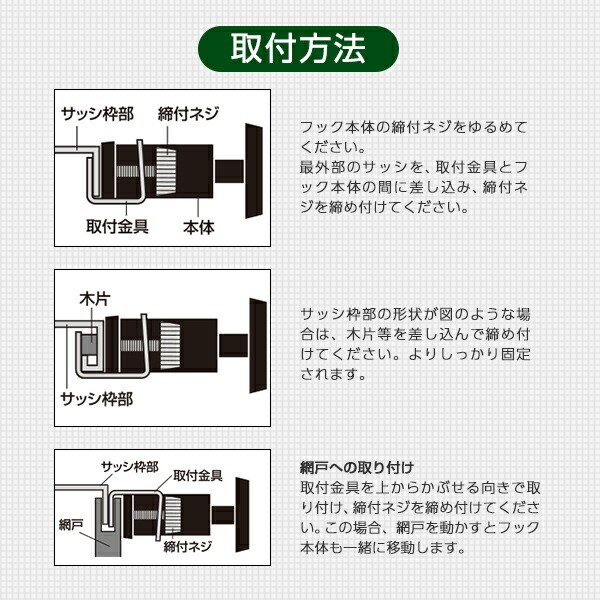 取付方法

サッシ枠部
締付ネジ
取付金具
本体

フック本体の締付ネジをゆるめてください。
最外部のサッシを、取付金具とフック本体の間に差し込み、締付ネジを締め付けてください。

木片
サッシ枠部

サッシ枠部の形状が図のような場合は、木片等を差し込んで締め付けてください。よりしっかり固定されます。

サッシ枠部
取付金具
網戸
締付ネジ

網戸への取り付け
取付金具を上からかぶせる向きで取り付け、締付ネジを締め付けてください。この場合、網戸を動かすとフック本体も一緒に移動します。