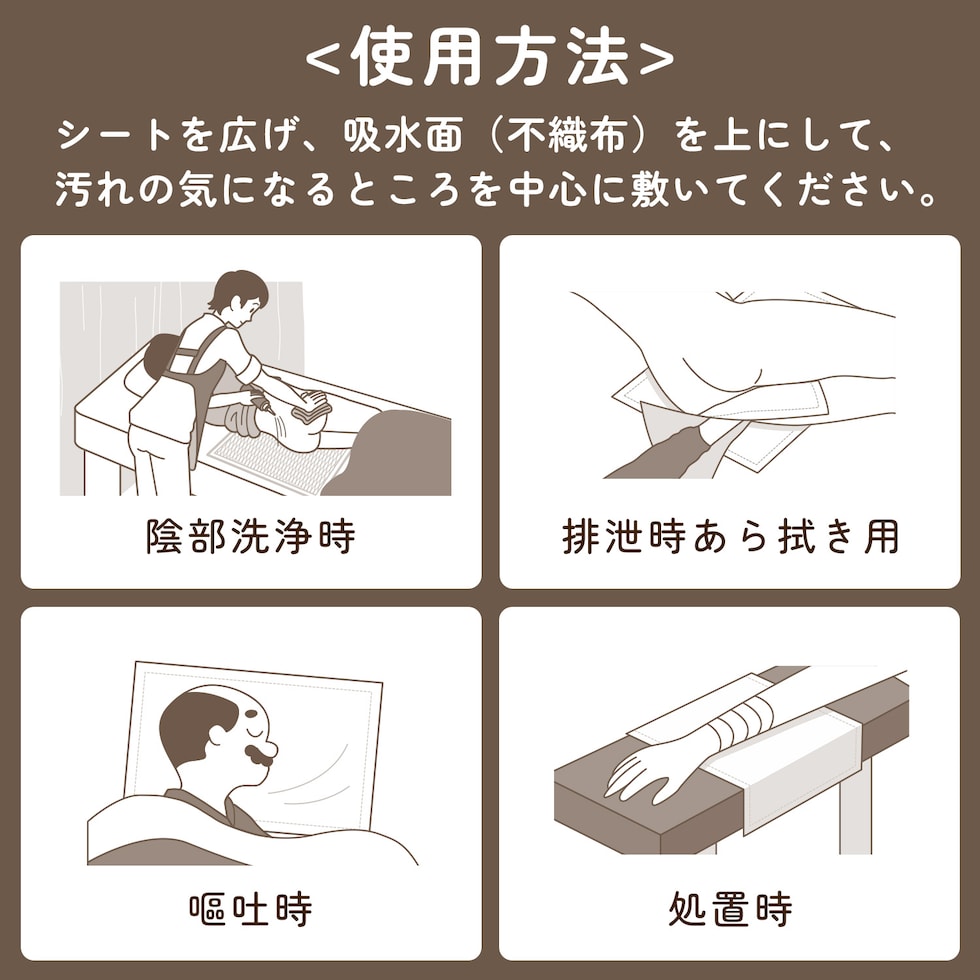 <使用方法>

シートを広げ、吸水面（不織布）を上にして、汚れの気になるところを中心に敷いてください。

陰部洗浄時

排泄時あら拭き用

嘔吐時

処置時