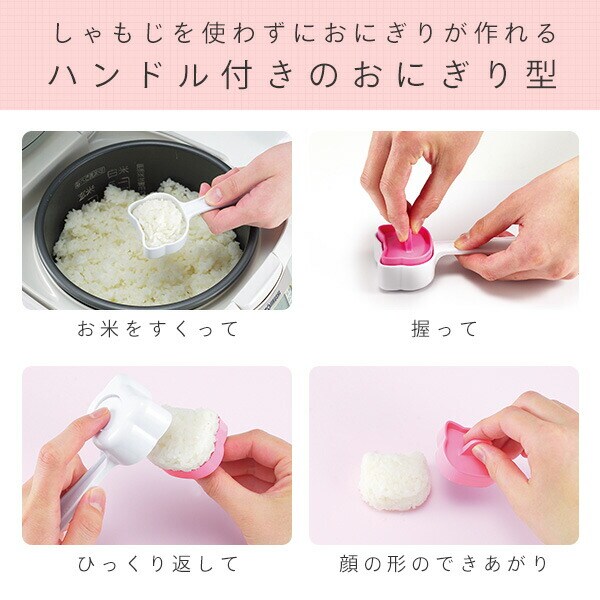 しゃもじを使わずにおにぎりが作れる
ハンドル付きのおにぎり型

白米
玄米

お米をすくって

握って

ひっくり返して

顔の形のできあがり