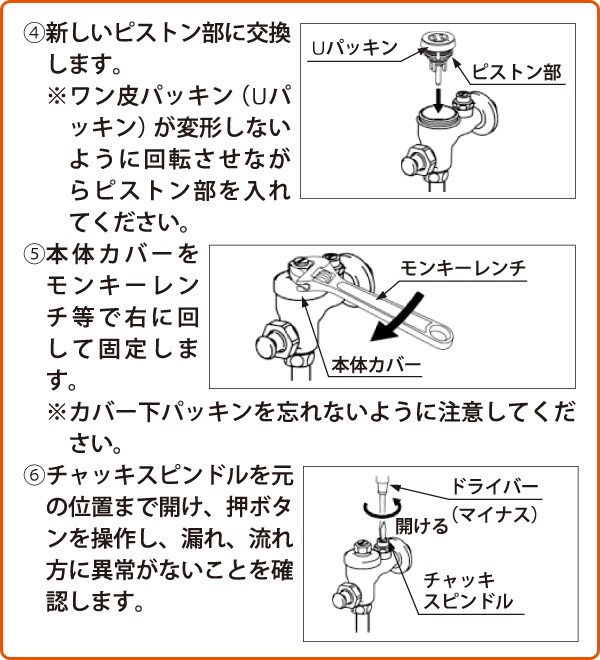 ④新しいピストン部に交換します。
※ワン皮パッキン（Uパッキン）が変形しないように回転させながらピストン部を入れてください。

Uパッキン
ピストン部

⑤本体カバーをモンキーレンチ等で右に回して固定します。

モンキーレンチ
本体カバー

※カバー下パッキンを忘れないように注意してください。

⑥チャッキスピンドルを元の位置まで開け、押ボタンを操作し、漏れ、流れ方に異常がないことを確認します。

ドライバー（マイナス）
開ける
チャッキスピンドル