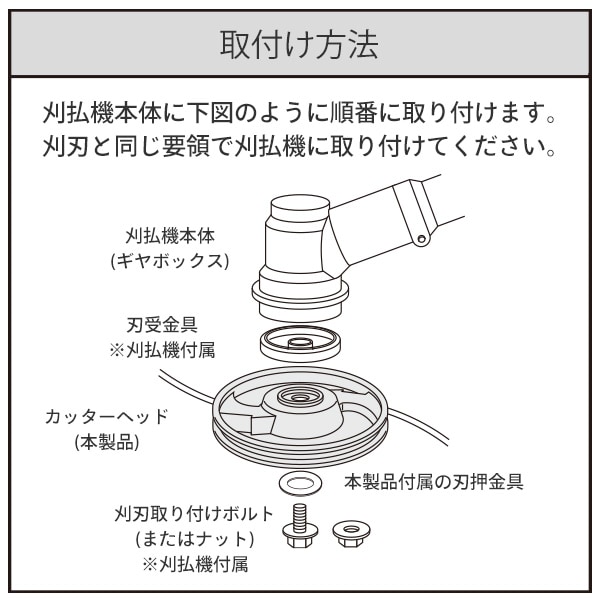 取付け方法

刈払機本体に下図のように順番に取り付けます。
刈刃と同じ要領で刈払機に取り付けてください。

刈払機本体
(ギヤボックス)

刃受金具
※刈払機付属

カッターヘッド
(本製品)

本製品付属の刃押金具

刈刃取り付けボルト
(またはナット)
※刈払機付属