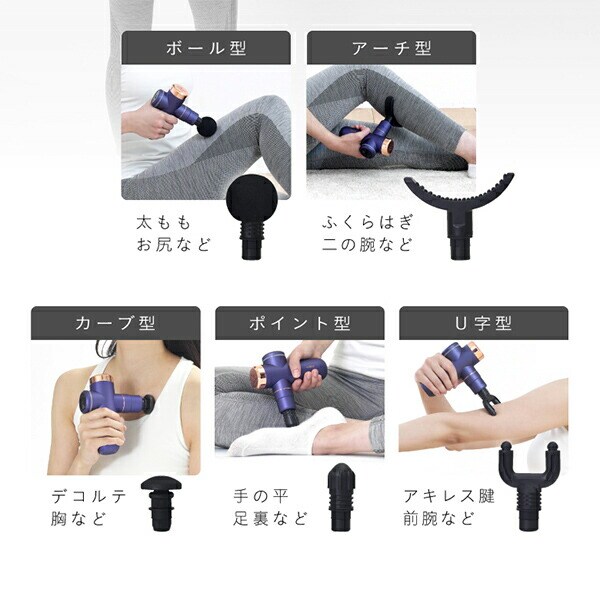 ボール型

太もも
お尻など

アーチ型

ふくらはぎ
二の腕など

カーブ型

デコルテ
胸など

ポイント型

手の平
足裏など

U字型

アキレス腱
前腕など