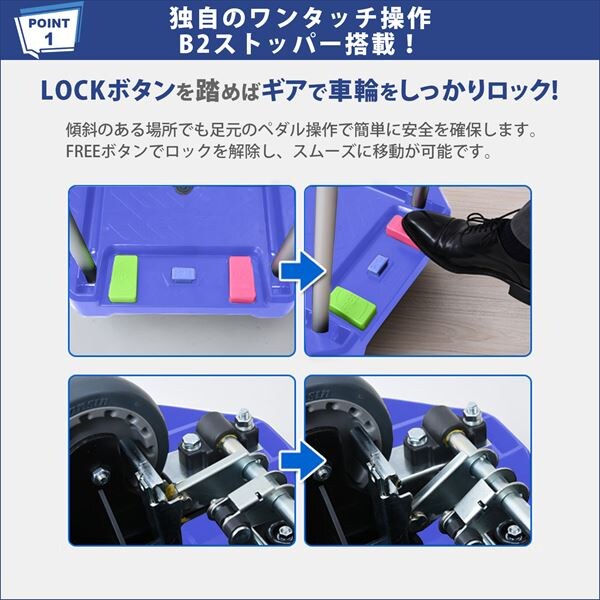 POINT 1

独自のワンタッチ操作
B2ストッパー搭載！

LOCKボタンを踏めばギアで車輪をしっかりロック!

傾斜のある場所でも足元のペダル操作で簡単に安全を確保します。
FREEボタンでロックを解除し、スムーズに移動が可能です。