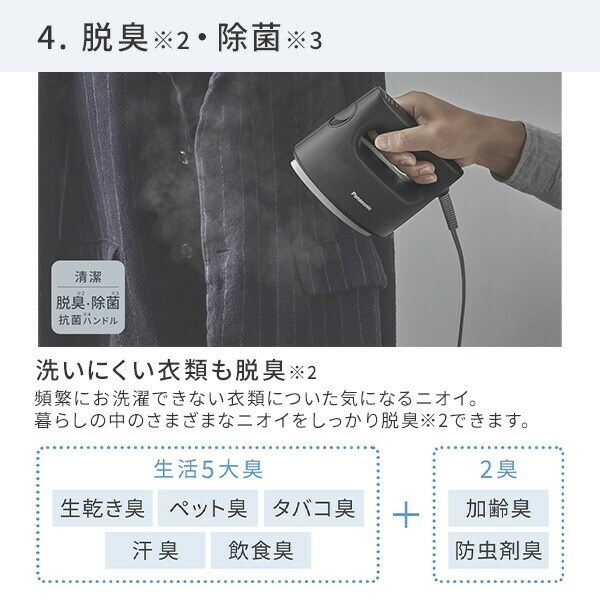 4. 脱臭※2・除菌※3

Panasonic

清潔
脱臭※2・除菌※3
抗菌※4ハンドル

洗いにくい衣類も脱臭※2
頻繁にお洗濯できない衣類についた気になるニオイ。
暮らしの中のさまざまなニオイをしっかり脱臭※2できます。

生活5大臭
生乾き臭　ペット臭　タバコ臭
汗臭　飲食臭

+

2臭
加齢臭
防虫剤臭