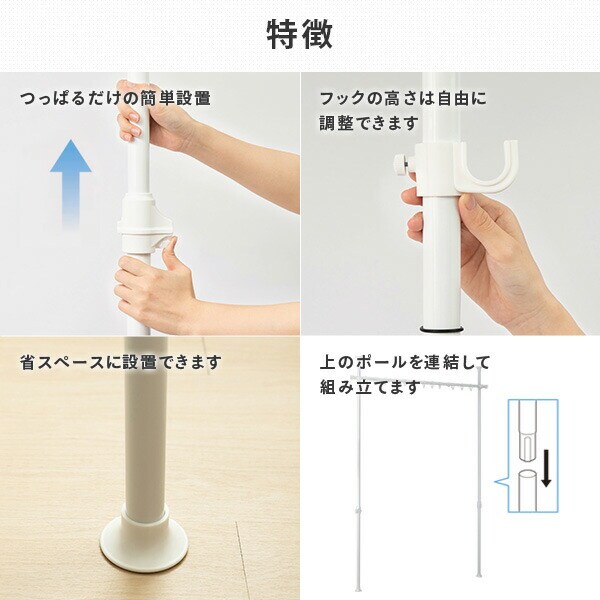 特徴

つっぱるだけの簡単設置

フックの高さは自由に調整できます

省スペースに設置できます

上のポールを連結して組み立てます