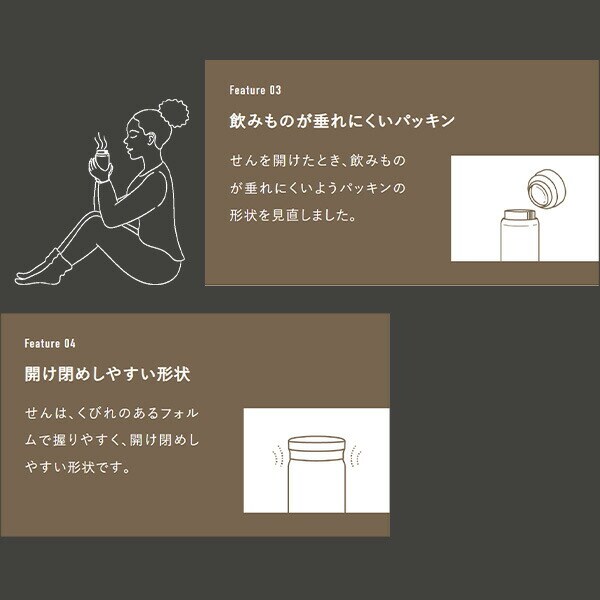 Feature 03

飲みものが垂れにくいパッキン

せんを開けたとき、飲みものが垂れにくいようパッキンの形状を見直しました。

Feature 04

開け閉めしやすい形状

せんは、くびれのあるフォルムで握りやすく、開け閉めしやすい形状です。