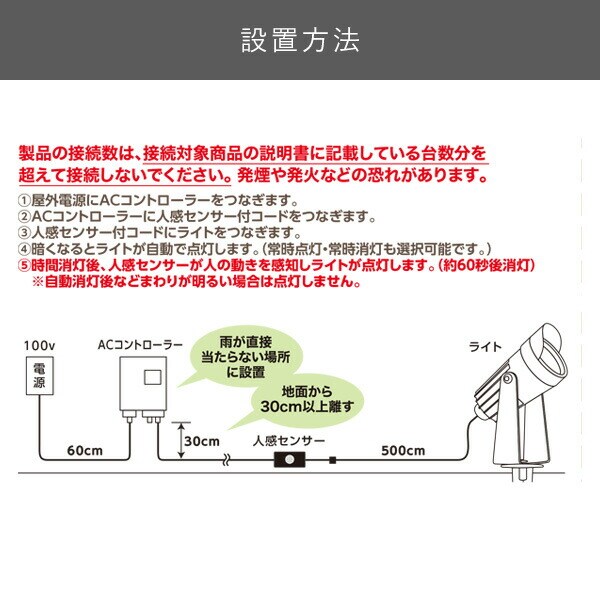 設置方法

製品の接続数は、接続対象商品の説明書に記載している台数分を超えて接続しないでください。発煙や発火などの恐れがあります。

①屋外電源にACコントローラーをつなぎます。
②ACコントローラーに人感センサー付コードをつなぎます。
③人感センサー付コードにライトをつなぎます。
④暗くなるとライトが自動で点灯します。（常時点灯・常時消灯も選択可能です。）
⑤時間消灯後、人感センサーが人の動きを感知しライトが点灯します。（約60秒後消灯）
※自動消灯後などまわりが明るい場合は点灯しません。

100v
電源
ACコントローラー
雨が直接当たらない場所に設置
地面から30cm以上離す
ライト
60cm
30cm
人感センサー
500cm