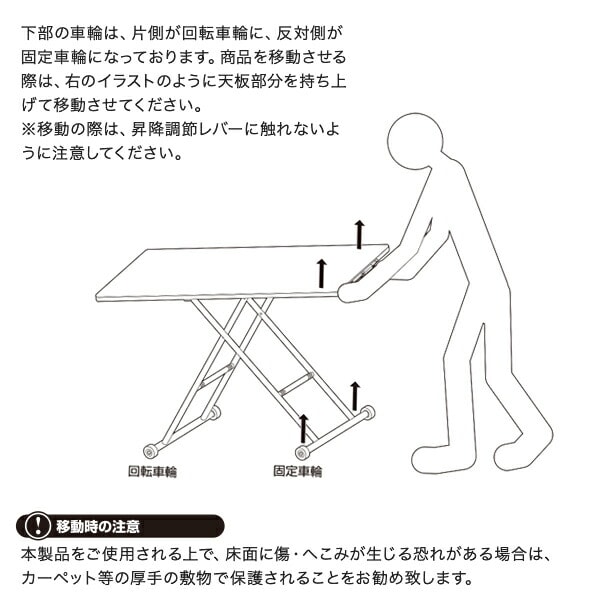 下部の車輪は、片側が回転車輪に、反対側が固定車輪になっております。商品を移動させる際は、右のイラストのように天板部分を持ち上げて移動させてください。
※移動の際は、昇降調節レバーに触れないように注意してください。

回転車輪

固定車輪

! 移動時の注意

本製品をご使用される上で、床面に傷・へこみが生じる恐れがある場合は、カーペット等の厚手の敷物で保護されることをお勧め致します。