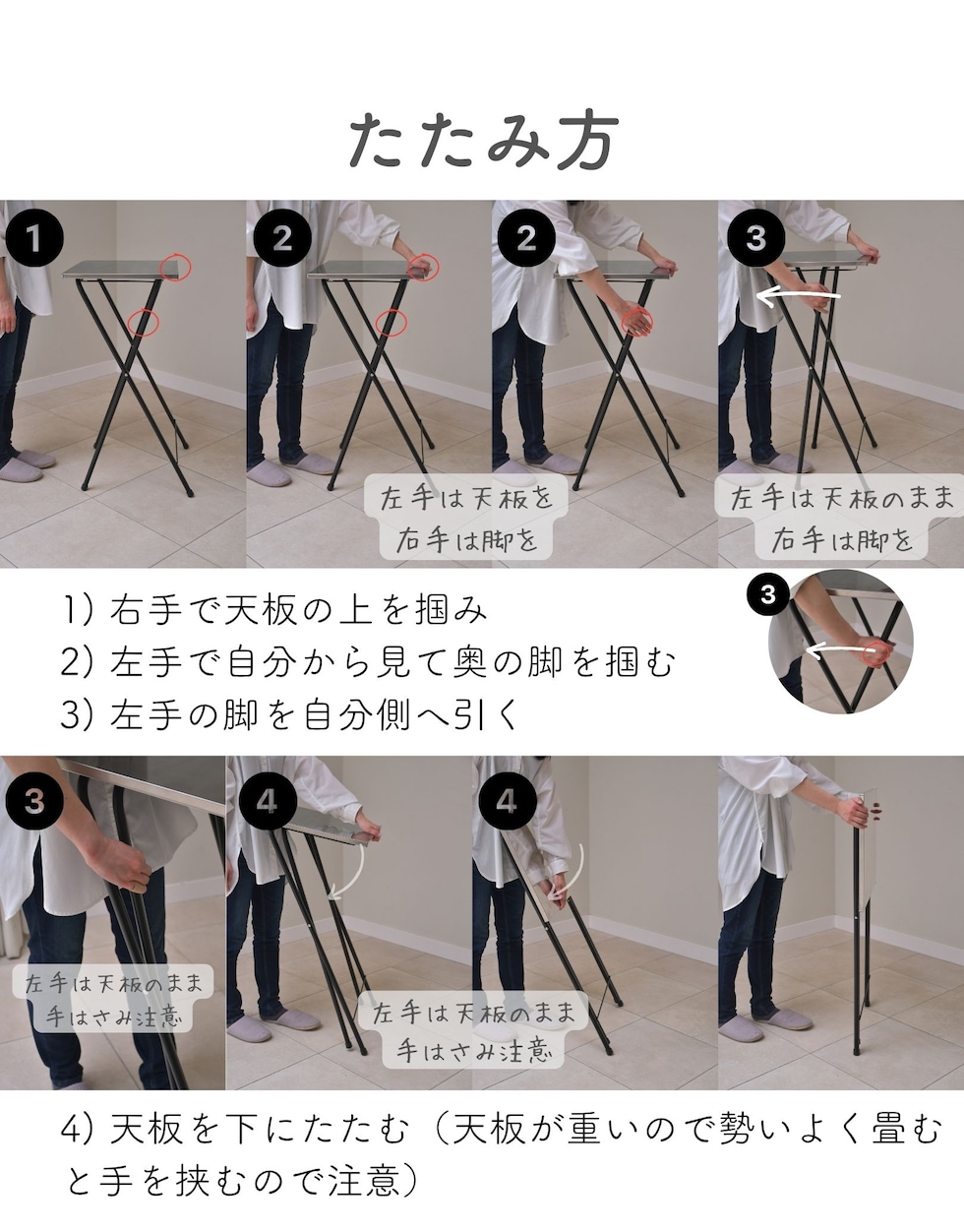 たたみ方

1

2

2

3

左手は天板を
右手は脚を

左手は天板のまま
右手は脚を

1) 右手で天板の上を掴み
2) 左手で自分から見て奥の脚を掴む
3) 左手の脚を自分側へ引く

3

3

4

4

左手は天板のまま
手はさみ注意

左手は天板のまま
手はさみ注意

4) 天板を下にたたむ（天板が重いので勢いよく畳むと手を挟むので注意）