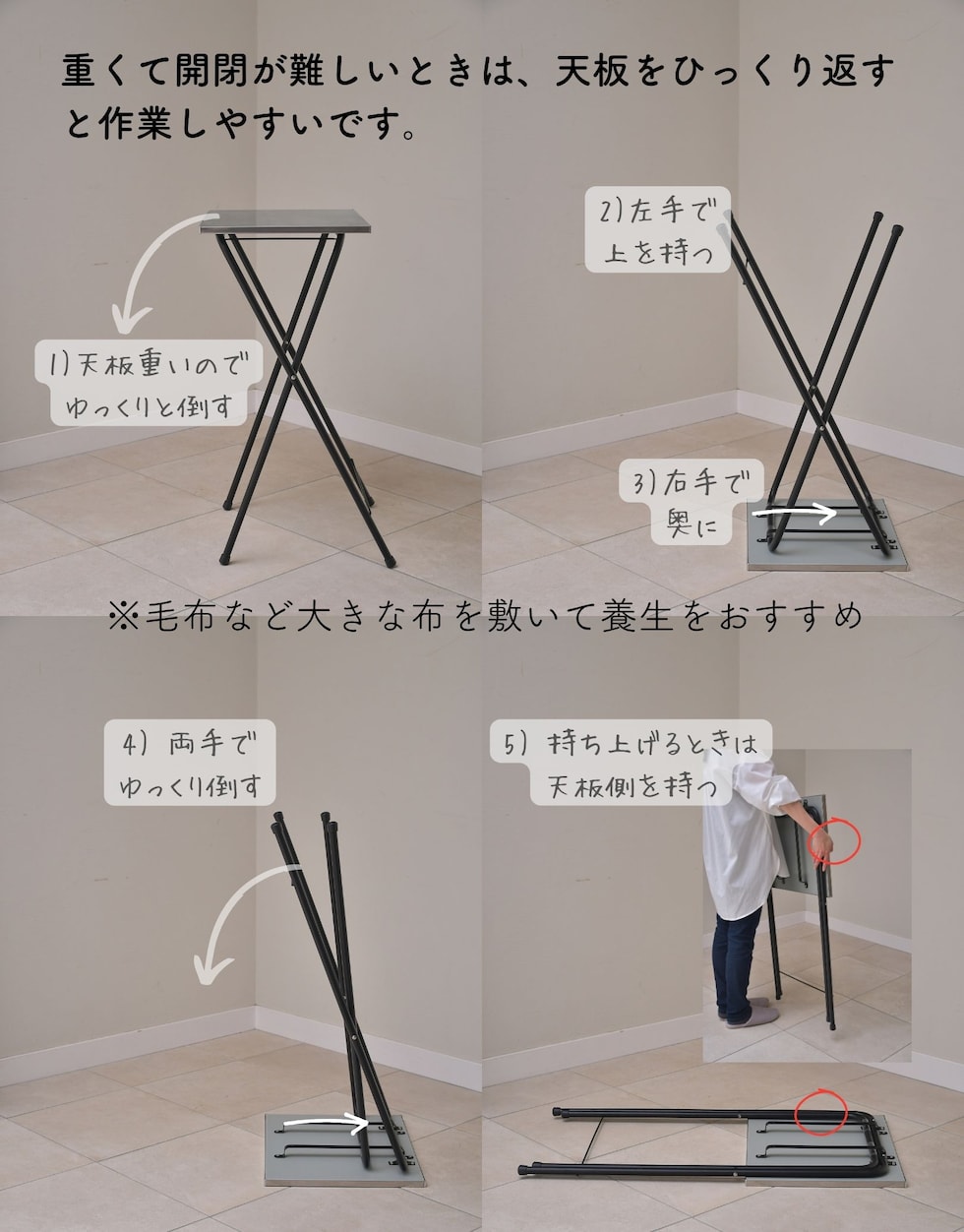 重くて開閉が難しいときは、天板をひっくり返すと作業しやすいです。

1)天板重いのでゆっくりと倒す

2)左手で上を持つ

3)右手で奥に

※毛布など大きな布を敷いて養生をおすすめ

4) 両手でゆっくり倒す

5) 持ち上げるときは天板側を持つ