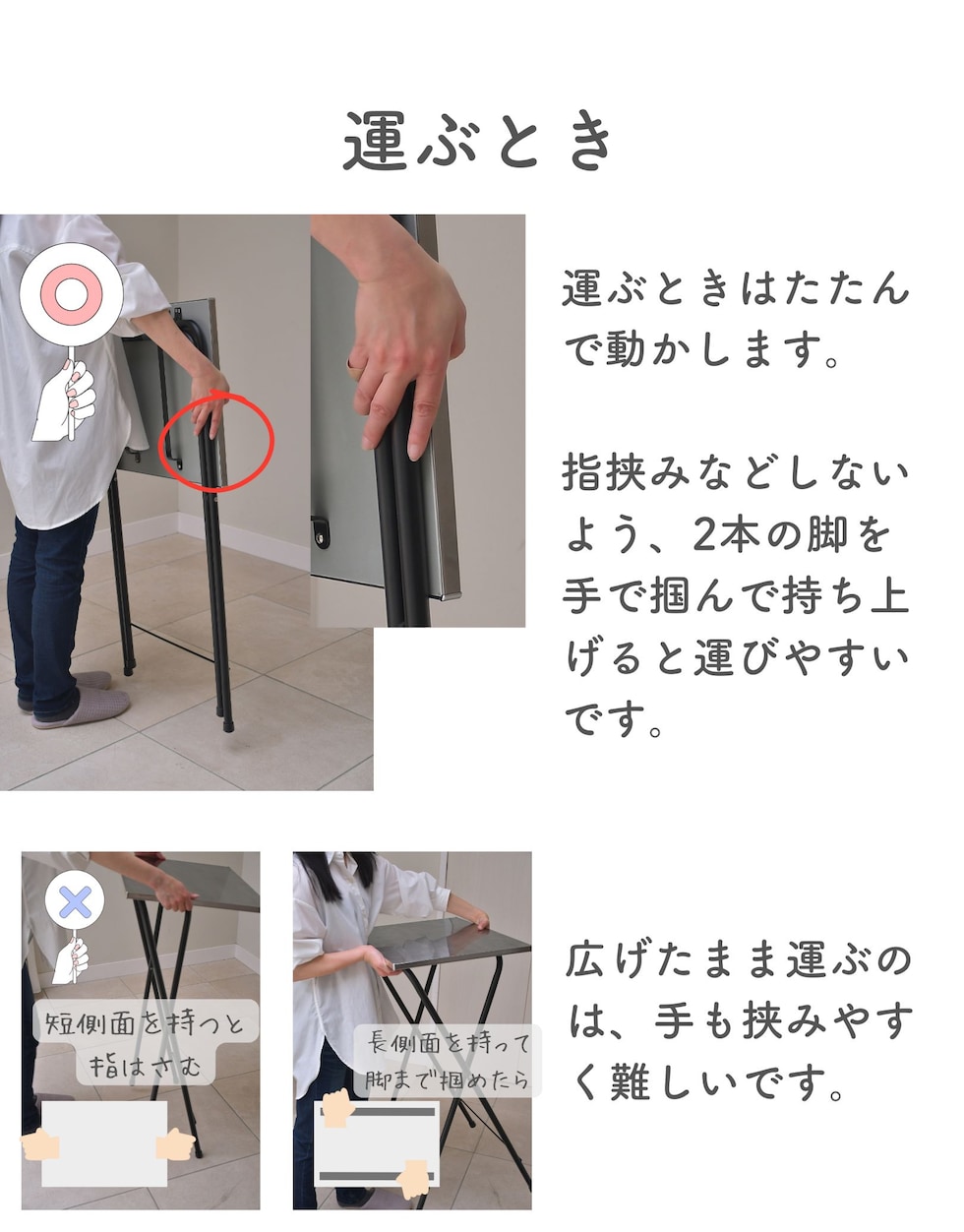 運ぶとき

運ぶときはたたんで動かします。

指挟みなどしないよう、2本の脚を手で掴んで持ち上げると運びやすいです。

短側面を持つと指はさむ

長側面を持って脚まで掴めたら

広げたまま運ぶのは、手も挟みやすく難しいです。