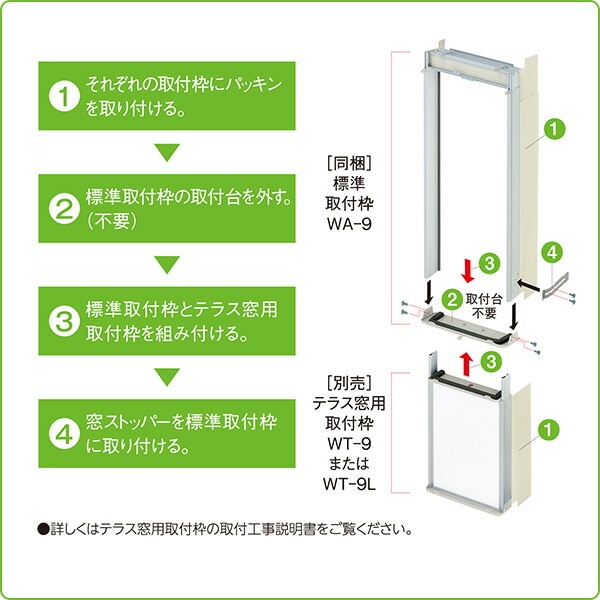 1 それぞれの取付枠にパッキンを取り付ける。

2 標準取付枠の取付台を外す。(不要)

3 標準取付枠とテラス窓用取付枠を組み付ける。

4 窓ストッパーを標準取付枠に取り付ける。

[同梱]
標準
取付枠
WA-9

1

3

4

2 取付台不要

3

[別売]
テラス窓用
取付枠
WT-9
または
WT-9L

1

●詳しくはテラス窓用取付枠の取付工事説明書をご覧ください。